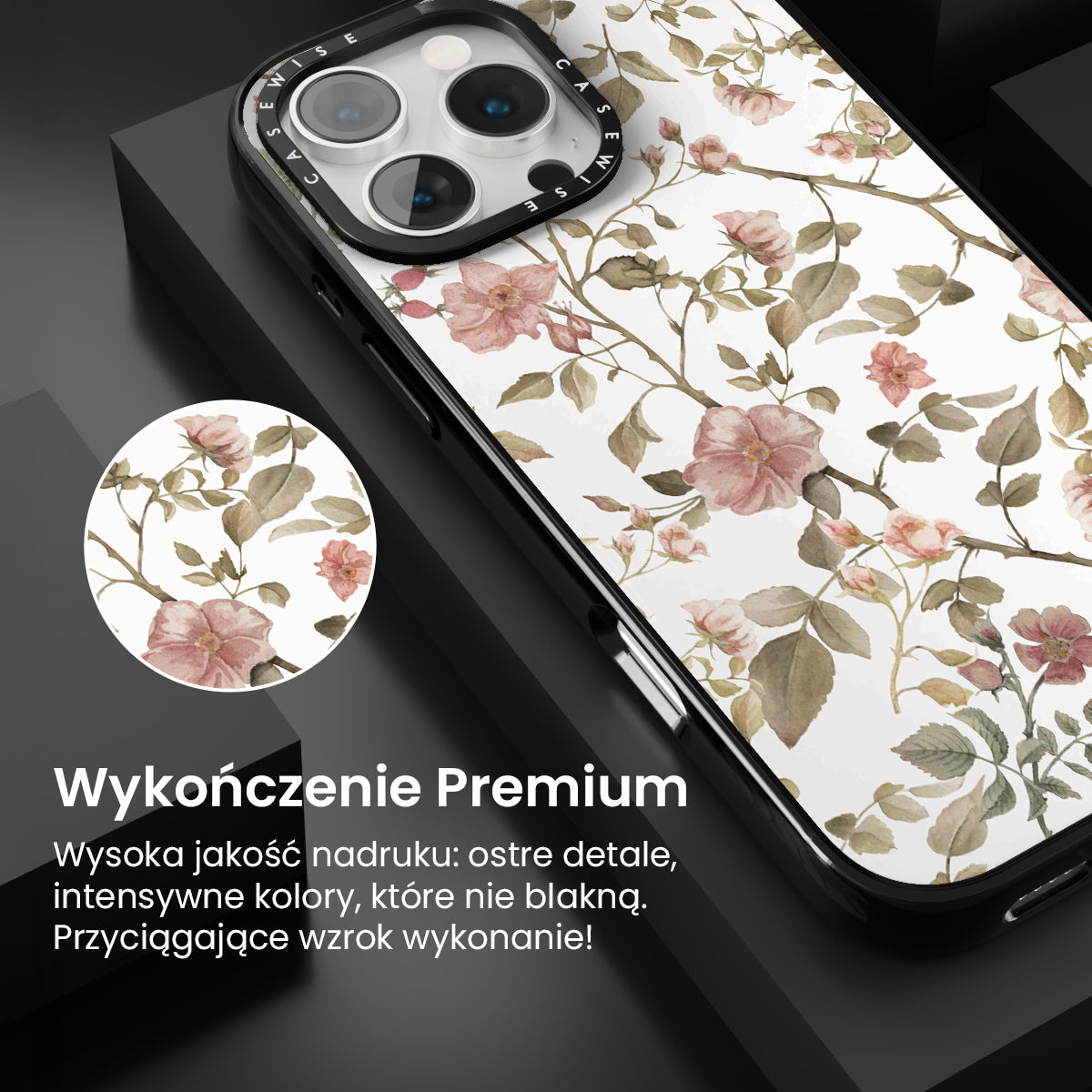 CASEWISE CASEWISE

Wykończenie Premium

Wysoka jakość nadruku: ostre detale, intensywne kolory, które nie blakną. Przyciągające wzrok wykonanie!