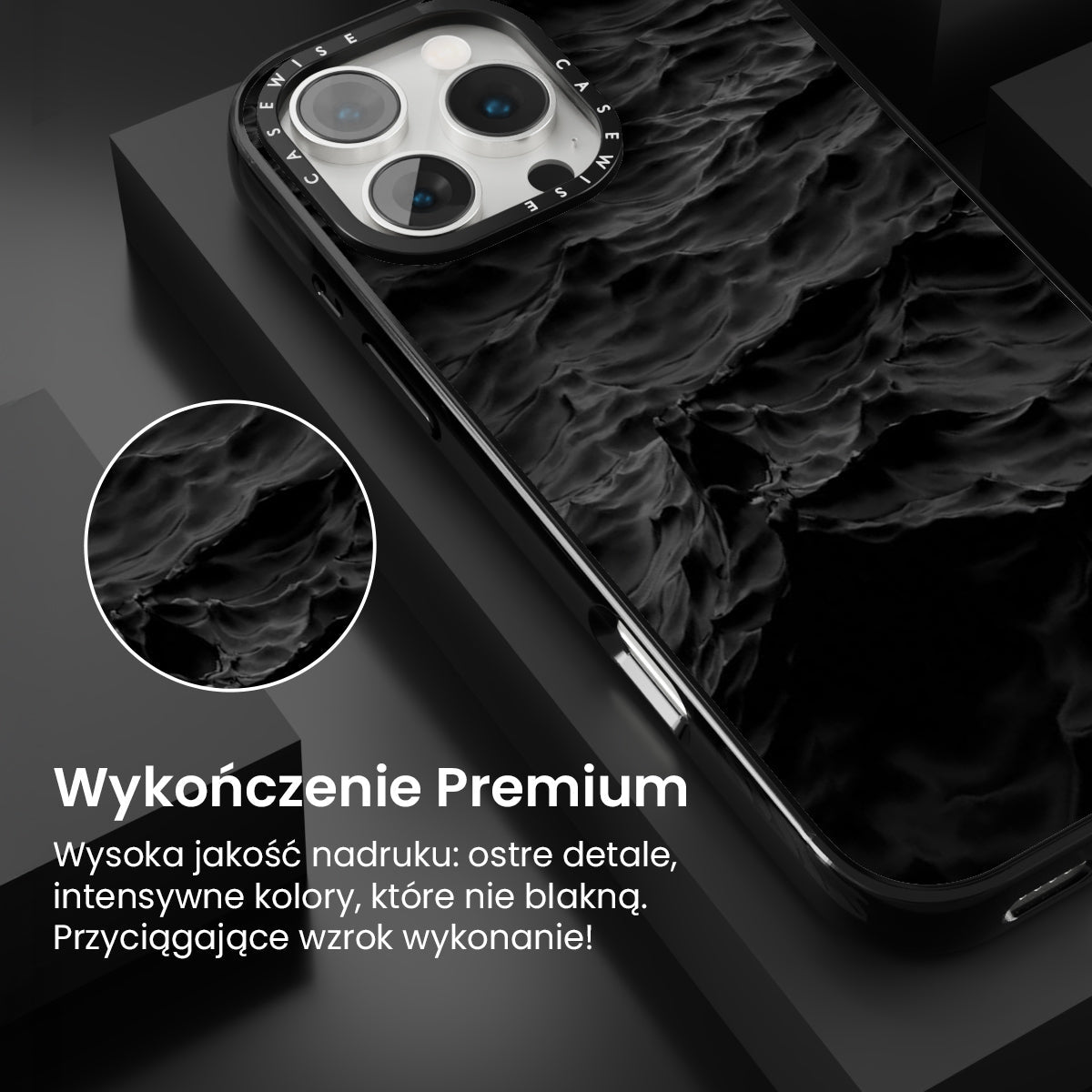 CASEWISE CASEWISE

Wykończenie Premium

Wysoka jakość nadruku: ostre detale, intensywne kolory, które nie blakną. Przyciągające wzrok wykonanie!