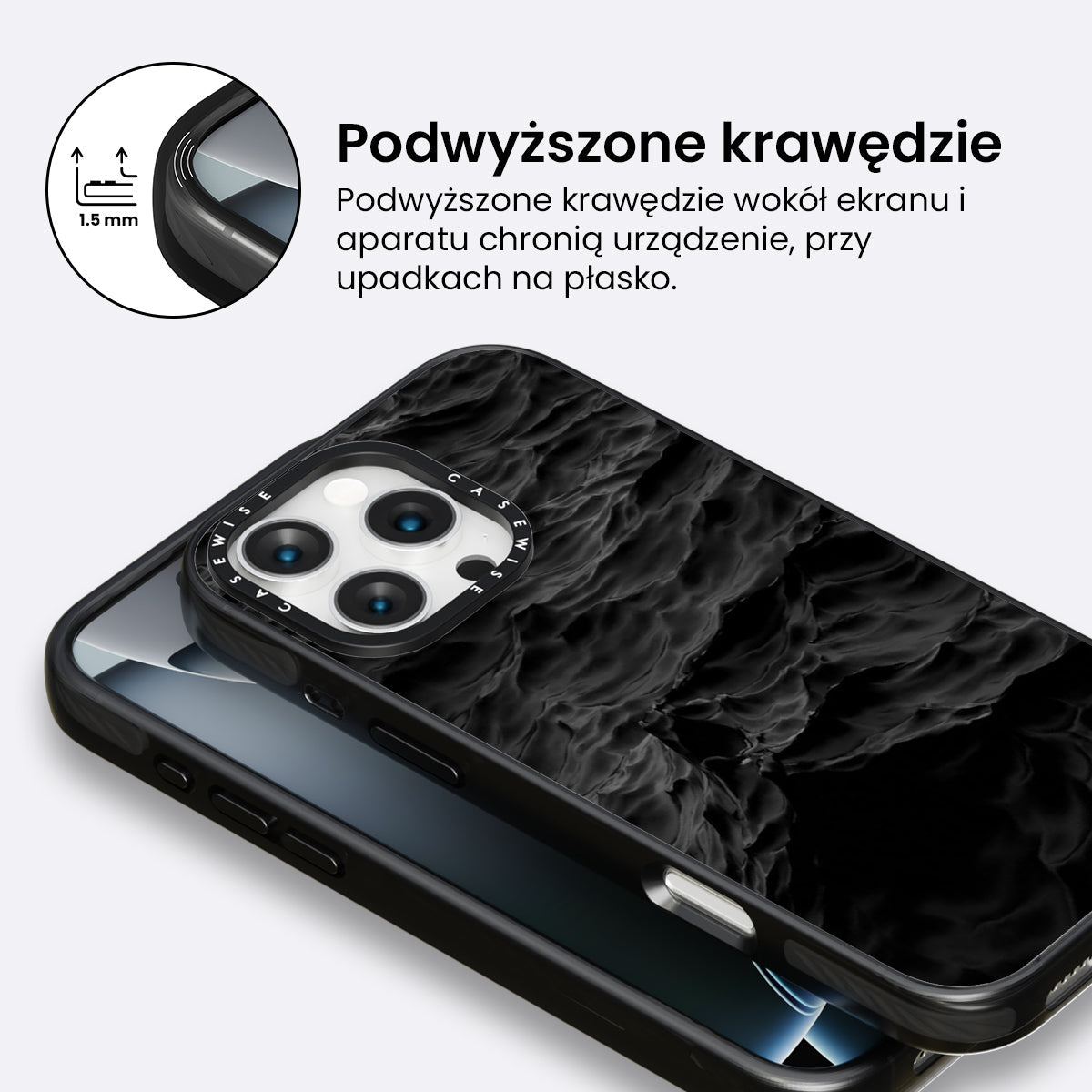 1.5 mm

Podwyższone krawędzie

Podwyższone krawędzie wokół ekranu i aparatu chronią urządzenie, przy upadkach na płasko.

CASEWISE CASEWISE