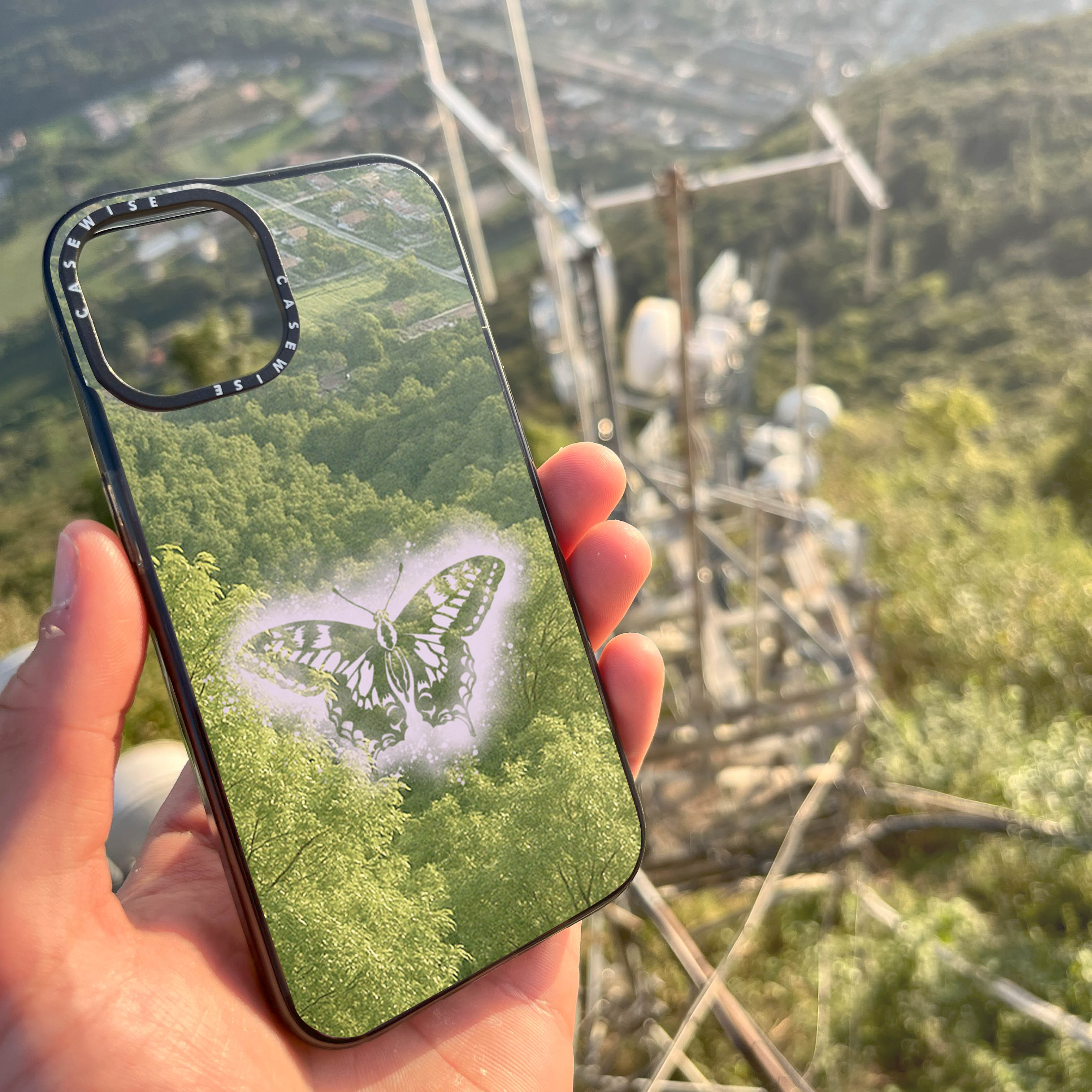 CASEWISE CASEWISE