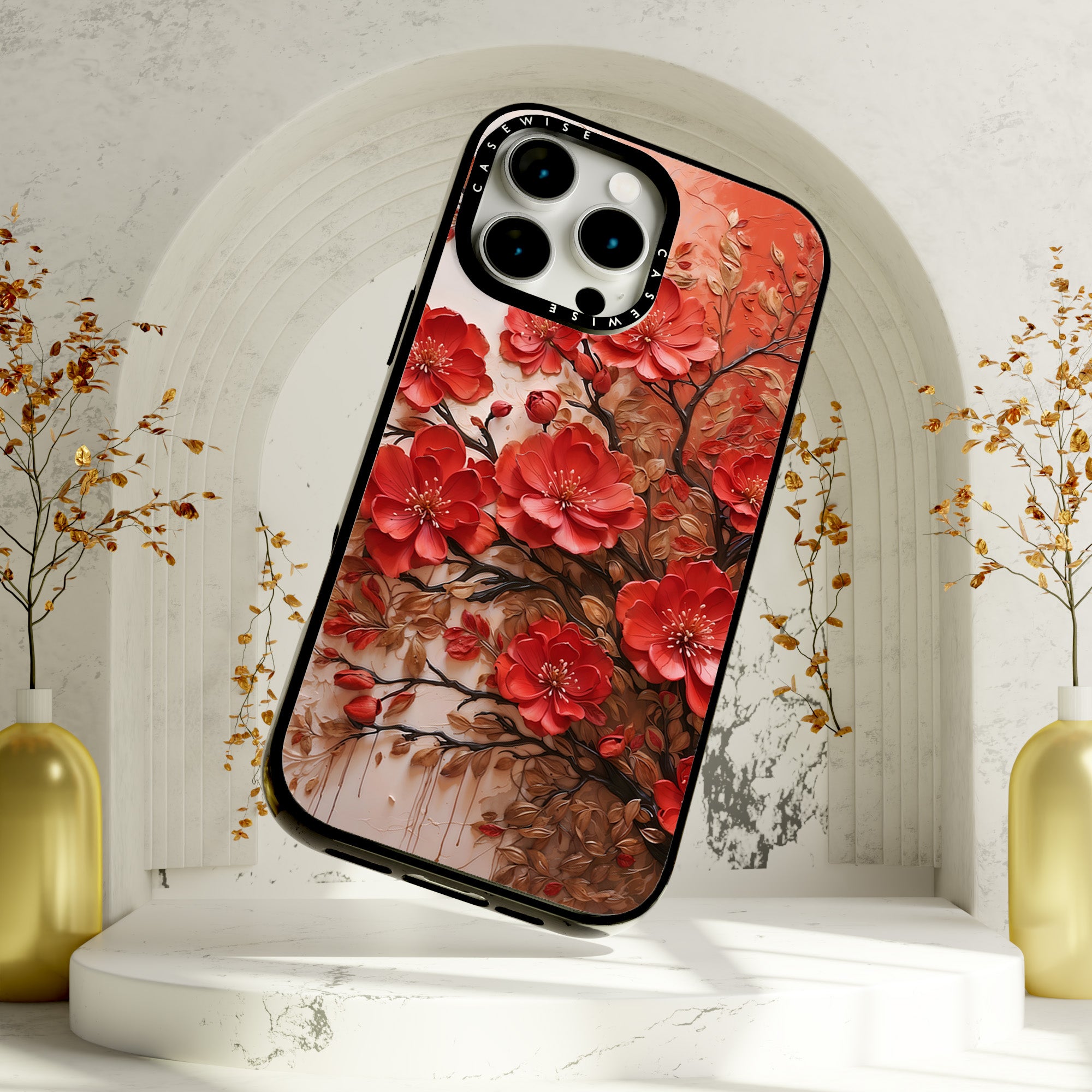 CASEWISE
CASEWISE