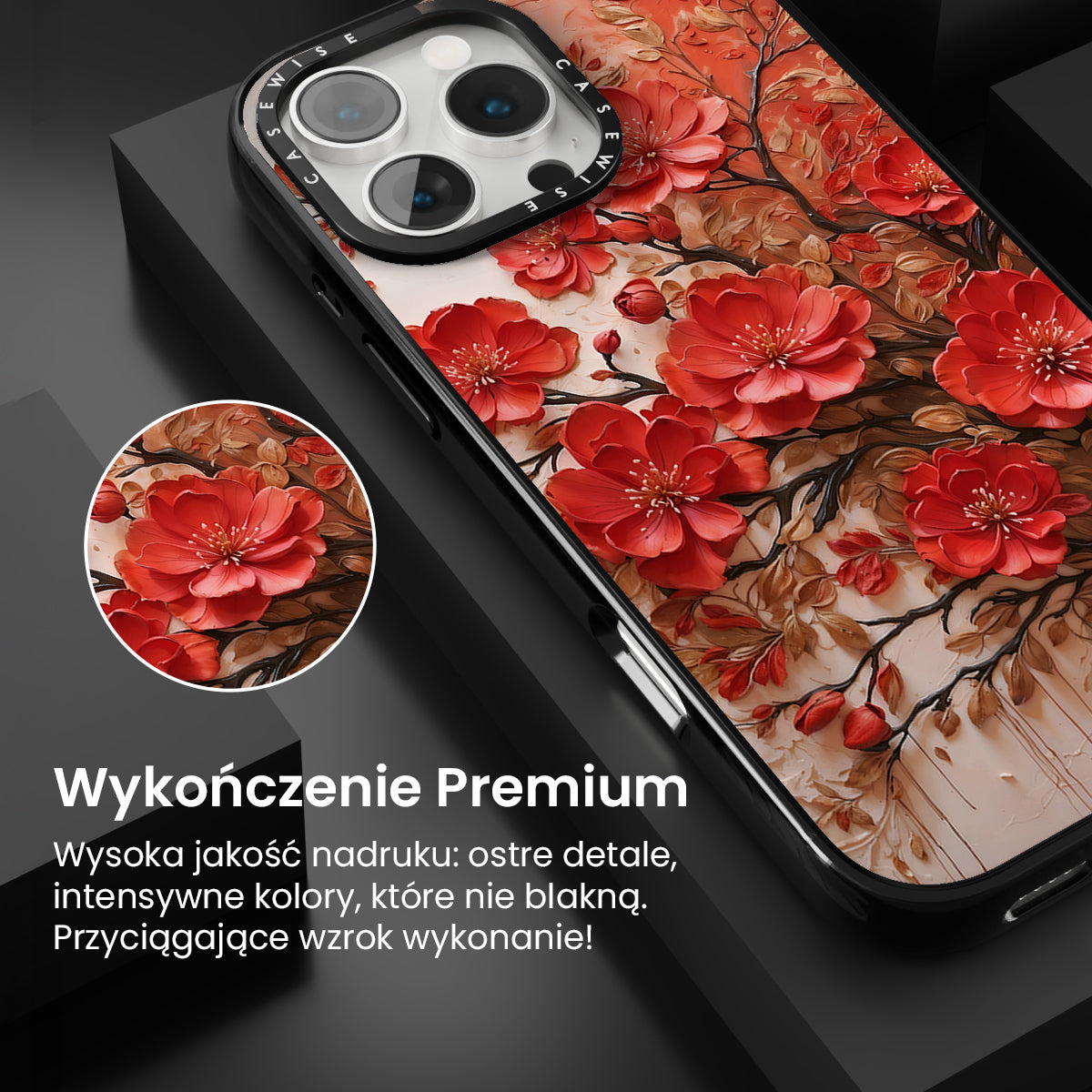 CASEWISE CASEWISE

Wykończenie Premium

Wysoka jakość nadruku: ostre detale, intensywne kolory, które nie blakną. Przyciągające wzrok wykonanie!