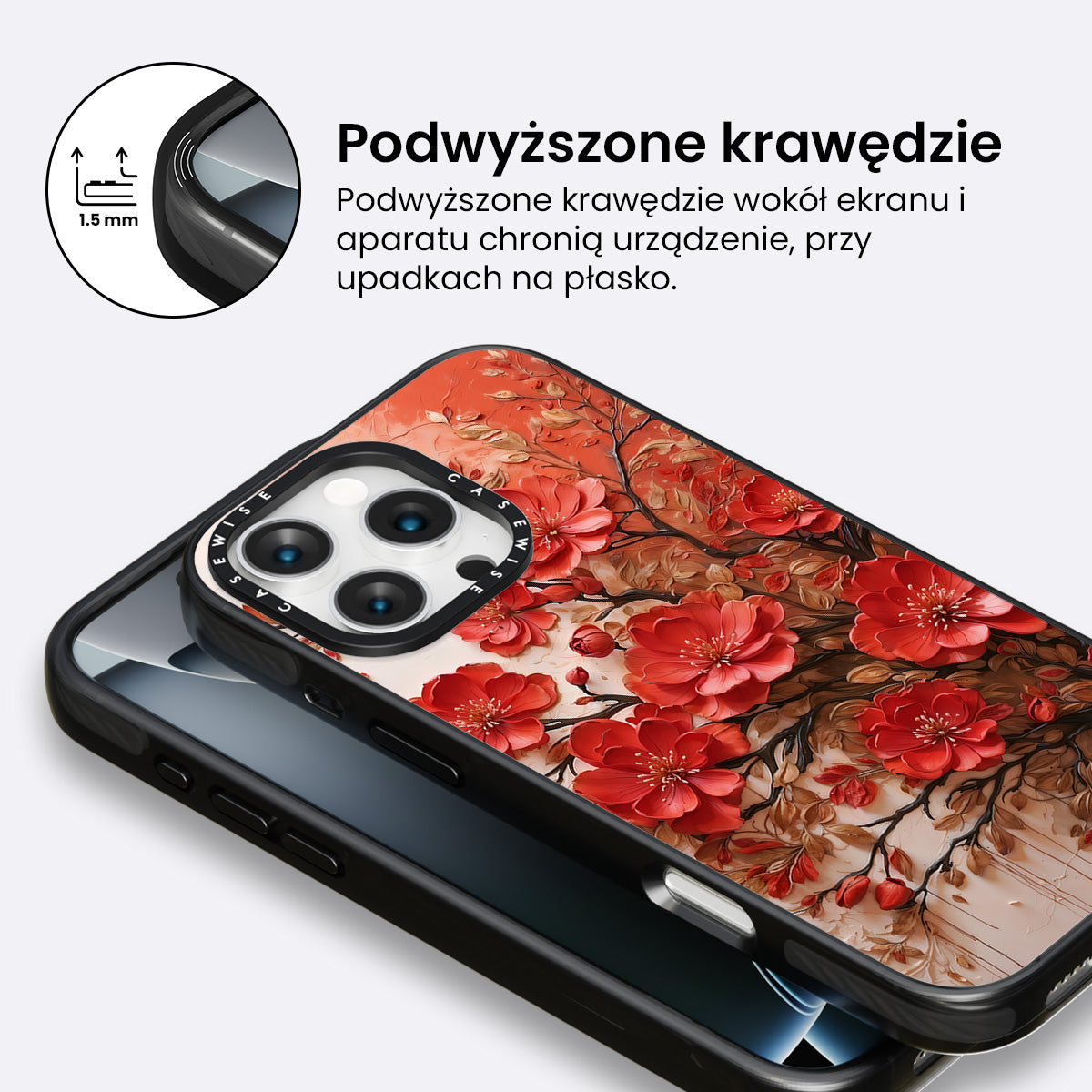 1.5 mm

Podwyższone krawędzie

Podwyższone krawędzie wokół ekranu i aparatu chronią urządzenie, przy upadkach na płasko.

CASEWISE CASEWISE