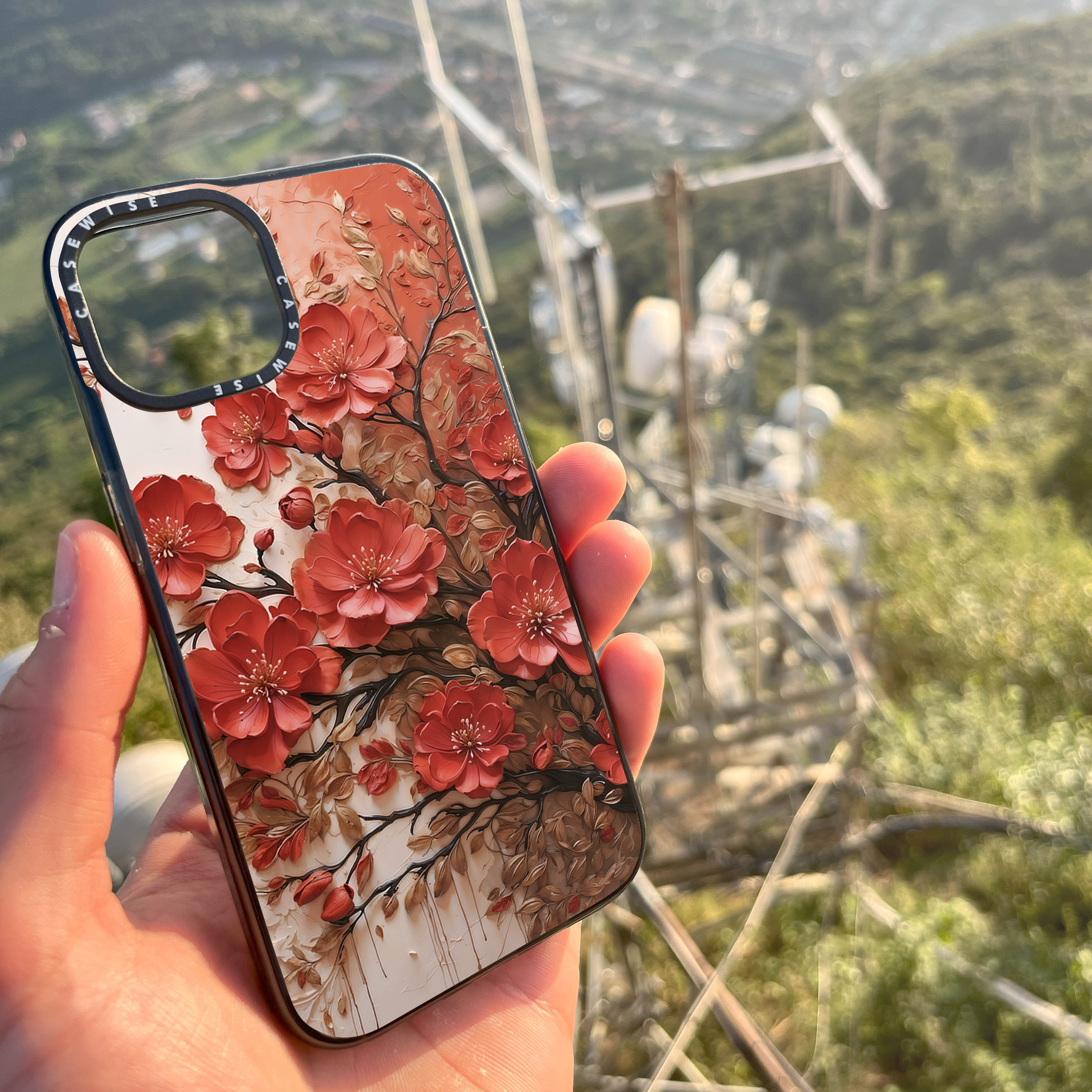 CASEWISE CASEWISE