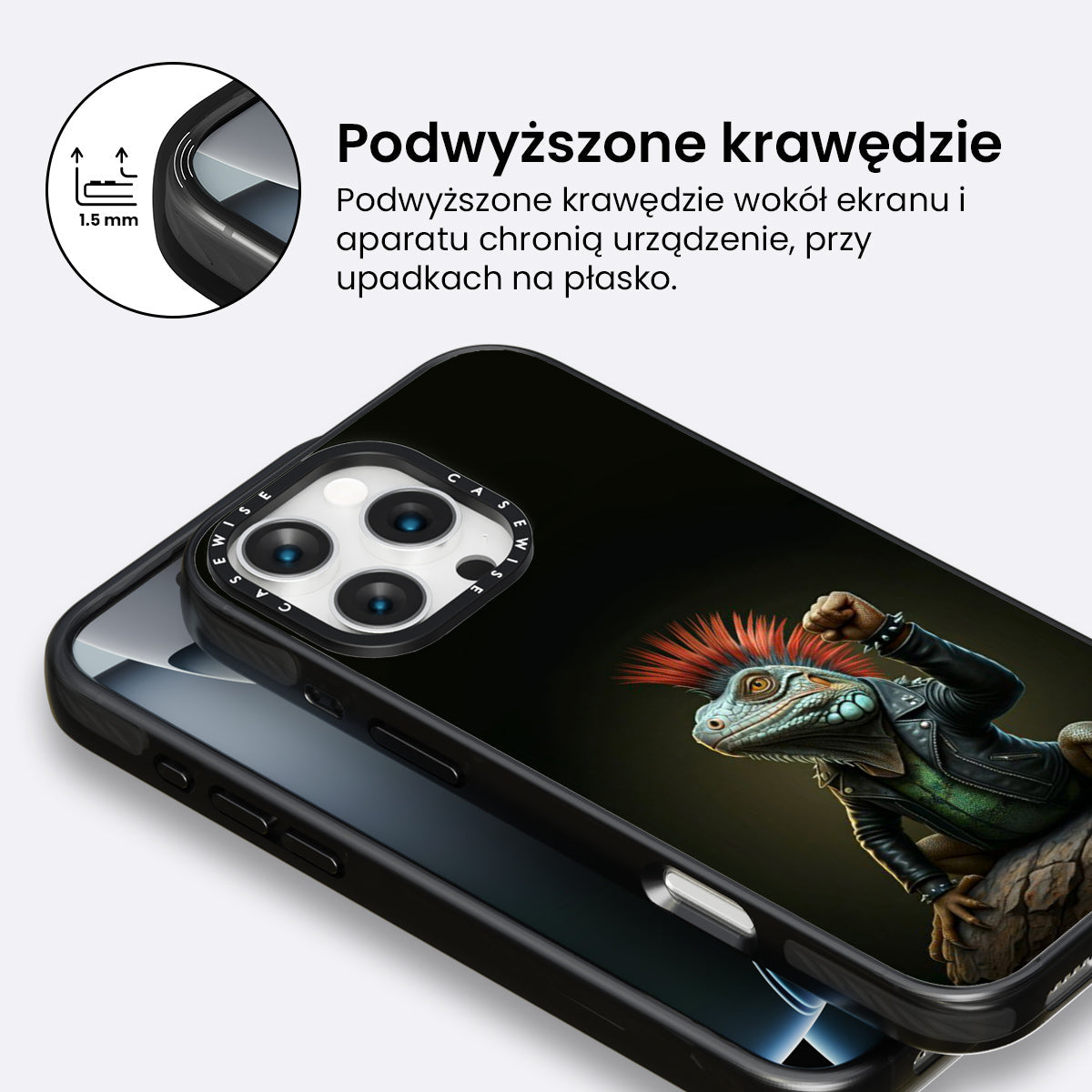 1.5 mm

Podwyższone krawędzie

Podwyższone krawędzie wokół ekranu i aparatu chronią urządzenie, przy upadkach na płasko.

CASEWISE CASEWISE