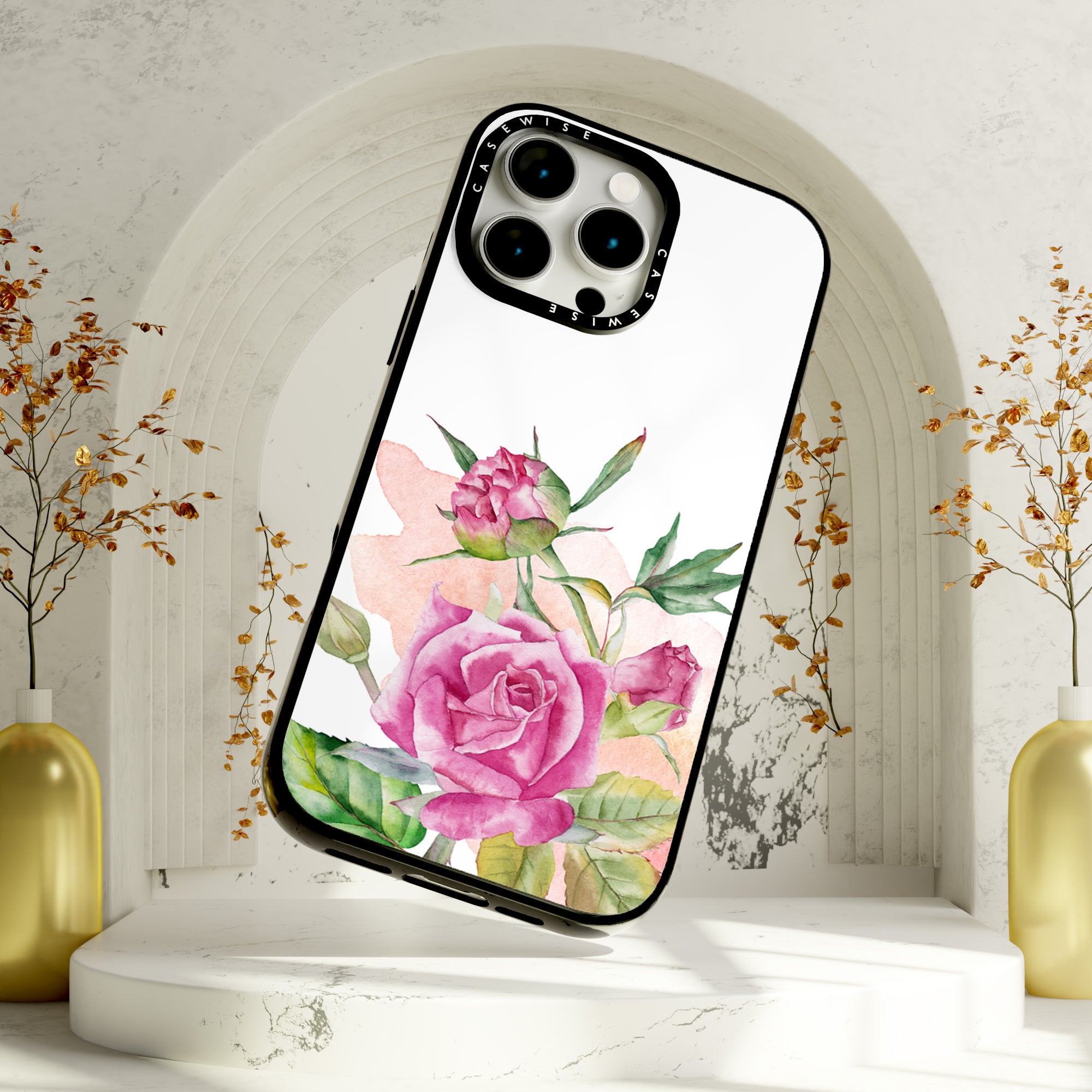 CASEWISE

CASEWISE