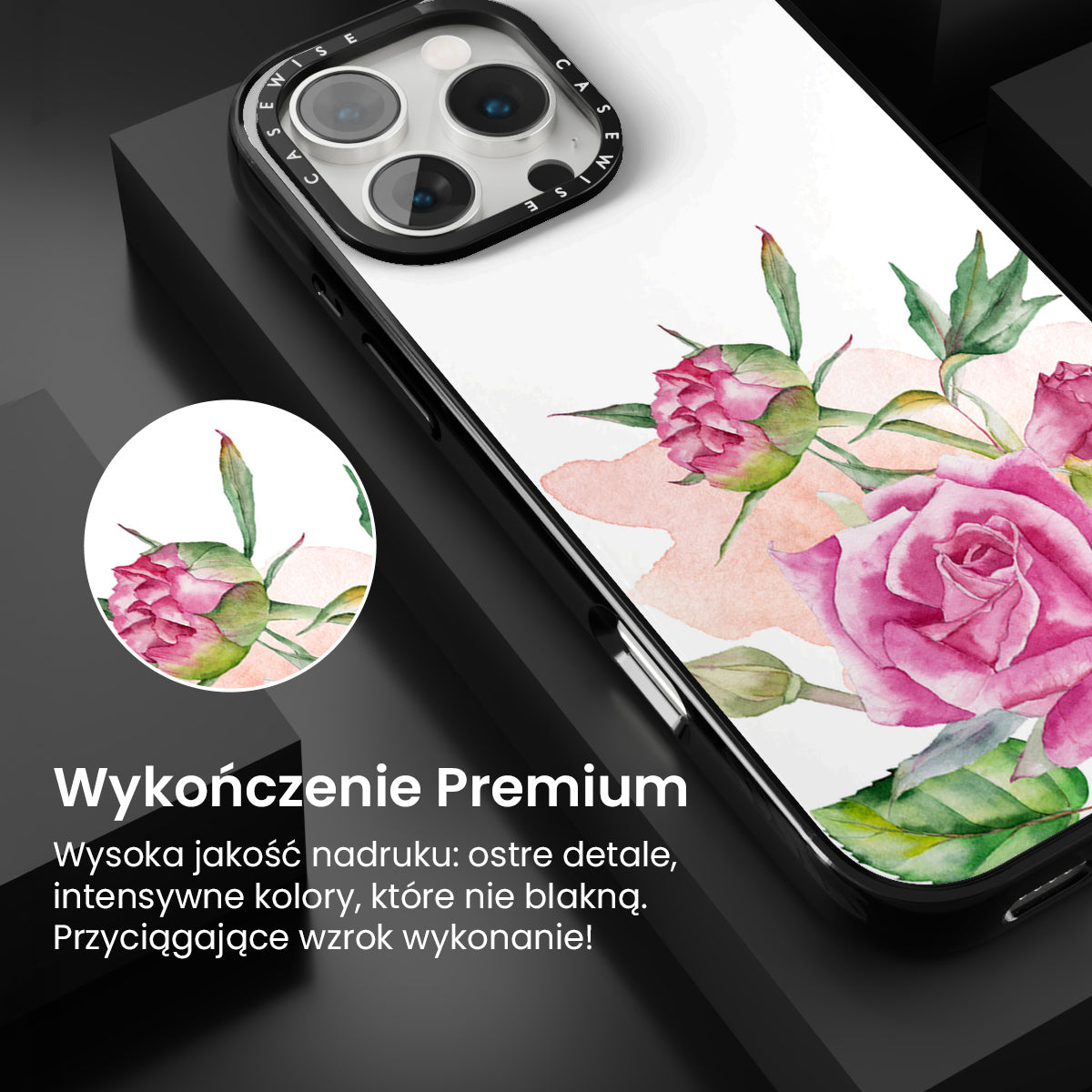 CASEWISE CASEWISE

Wykończenie Premium

Wysoka jakość nadruku: ostre detale, intensywne kolory, które nie blakną. Przyciągające wzrok wykonanie!