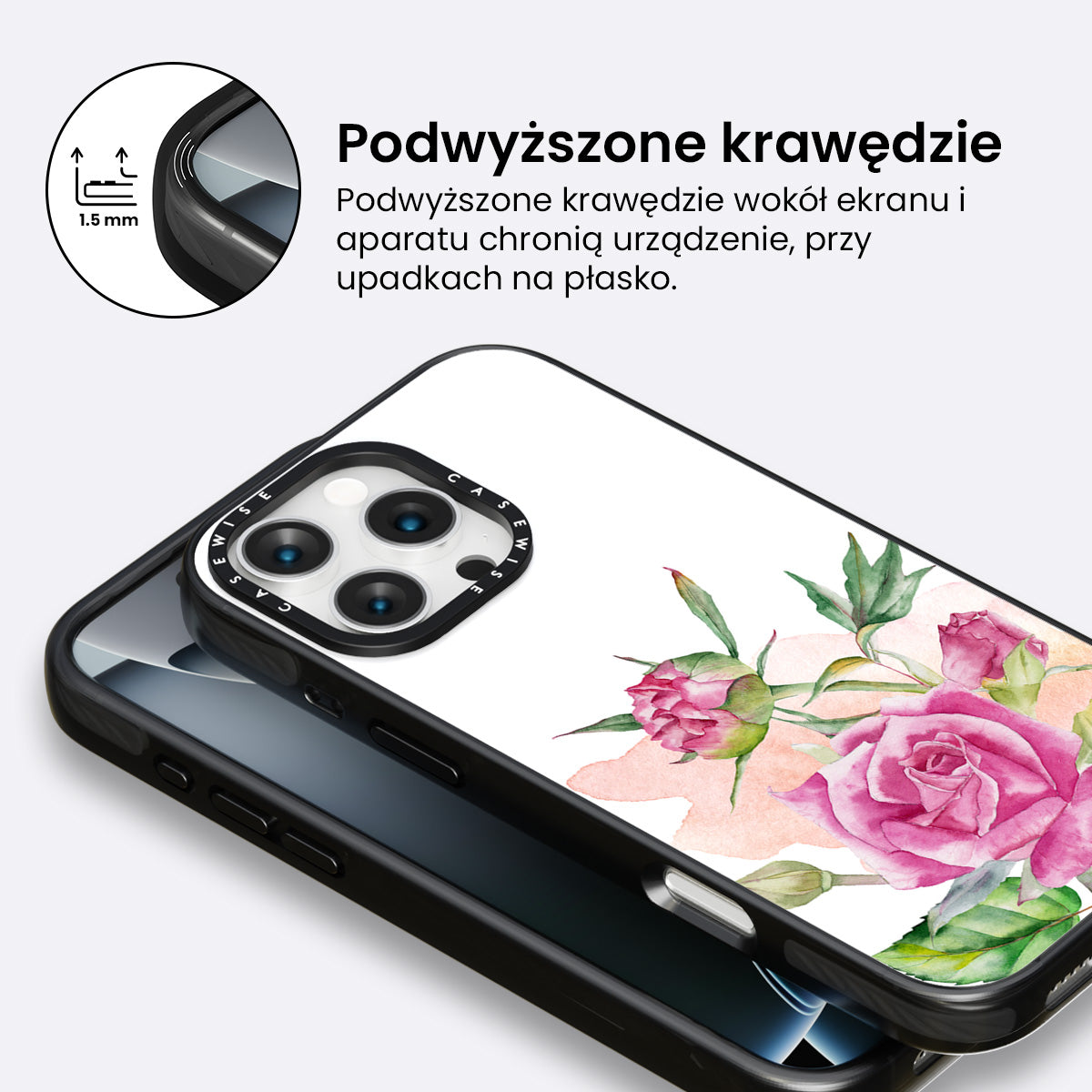 1.5 mm

Podwyższone krawędzie

Podwyższone krawędzie wokół ekranu i aparatu chronią urządzenie, przy upadkach na płasko.

CASEWISE CASEWISE