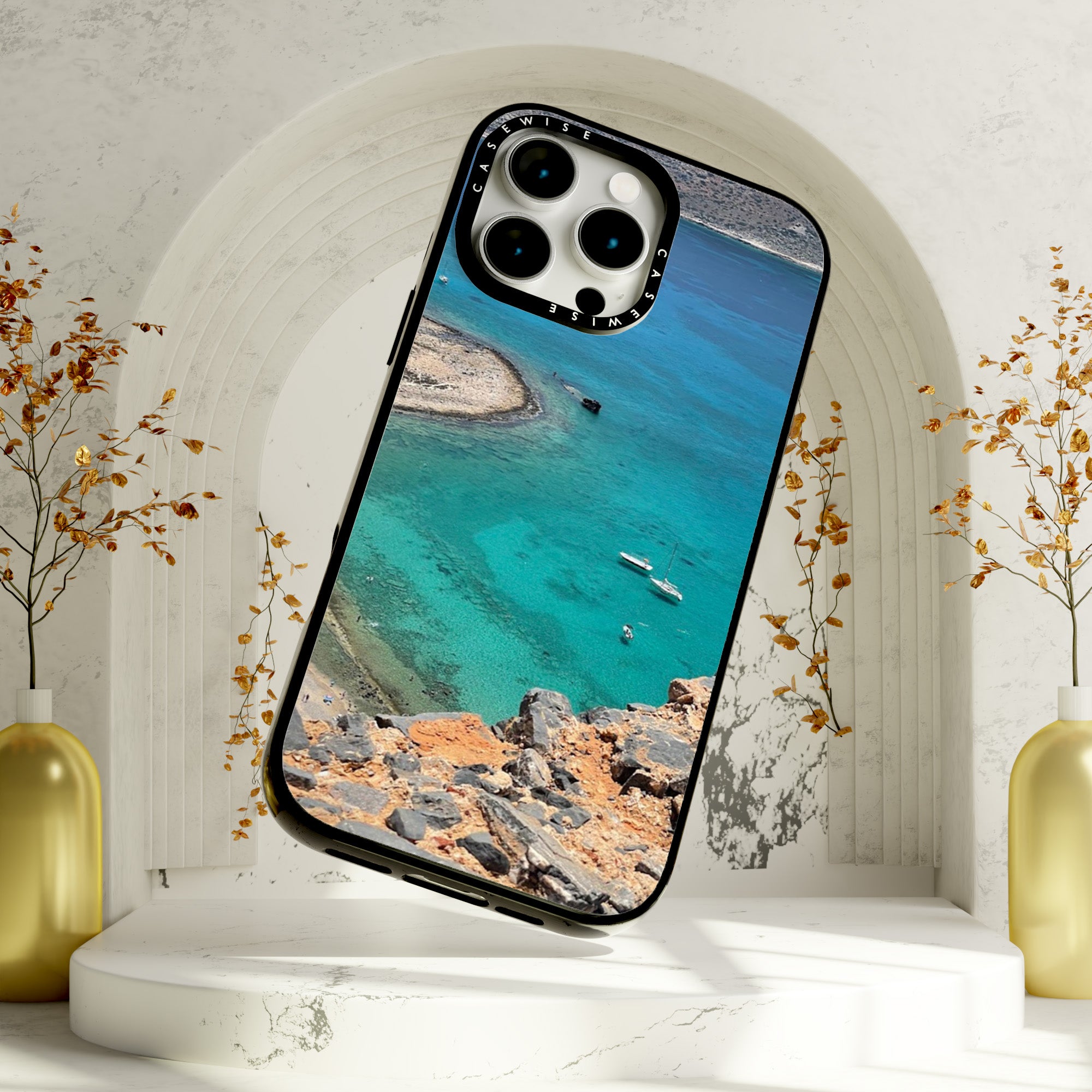 CASEWISE
CASEWISE