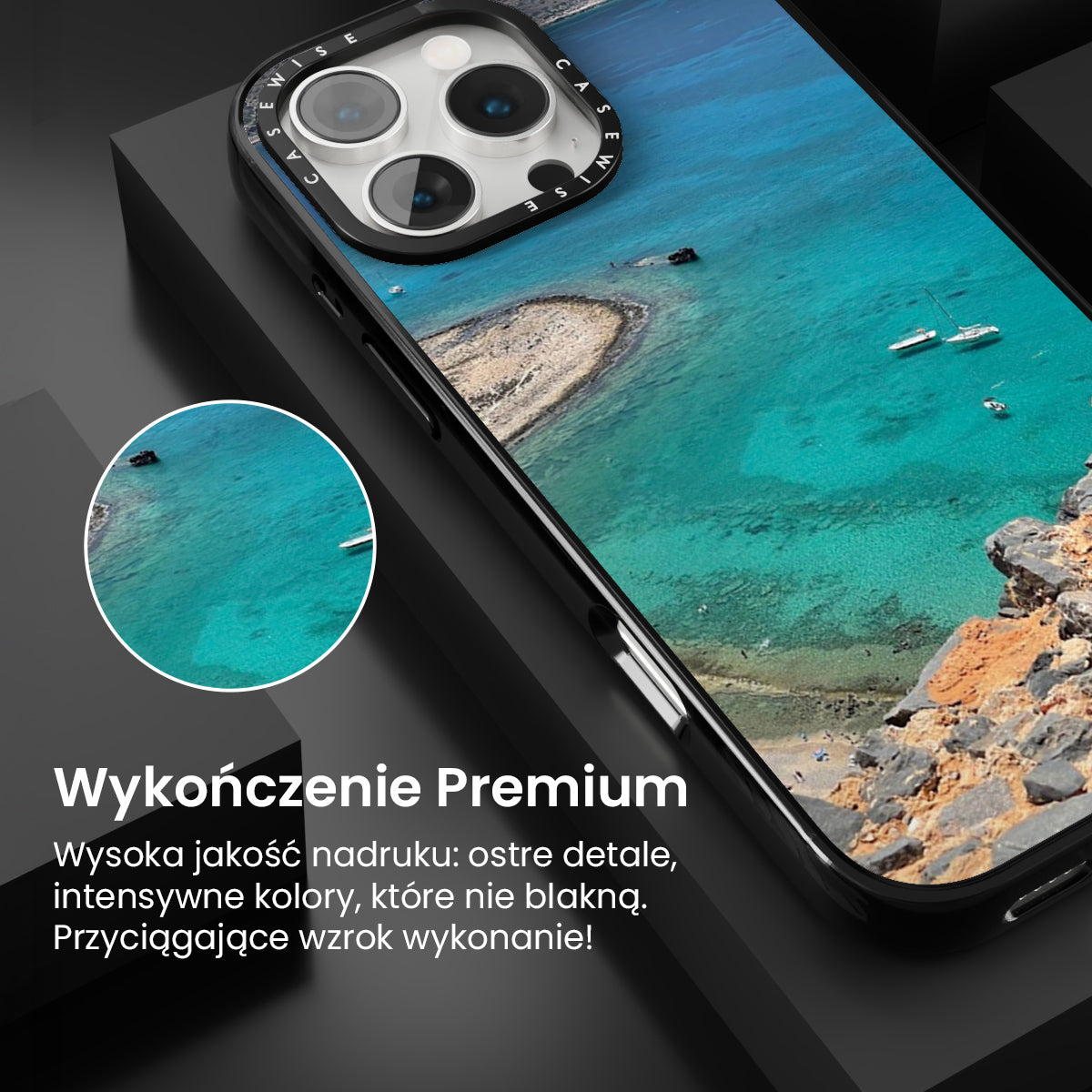 CASEWISE CASEWISE

Wykończenie Premium

Wysoka jakość nadruku: ostre detale, intensywne kolory, które nie blakną. Przyciągające wzrok wykonanie!