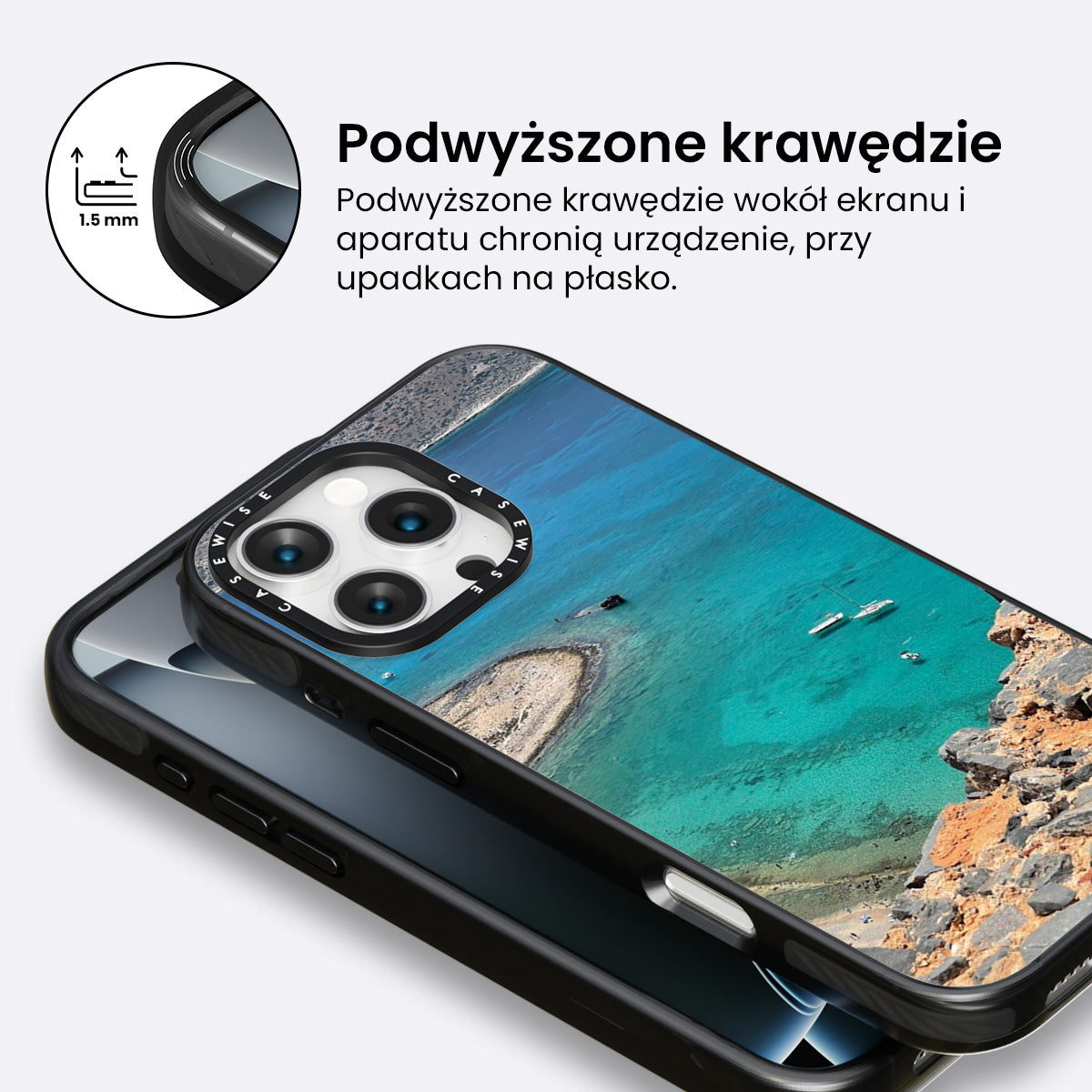 1.5 mm

Podwyższone krawędzie

Podwyższone krawędzie wokół ekranu i aparatu chronią urządzenie, przy upadkach na płasko.

CASEWISE CASEWISE