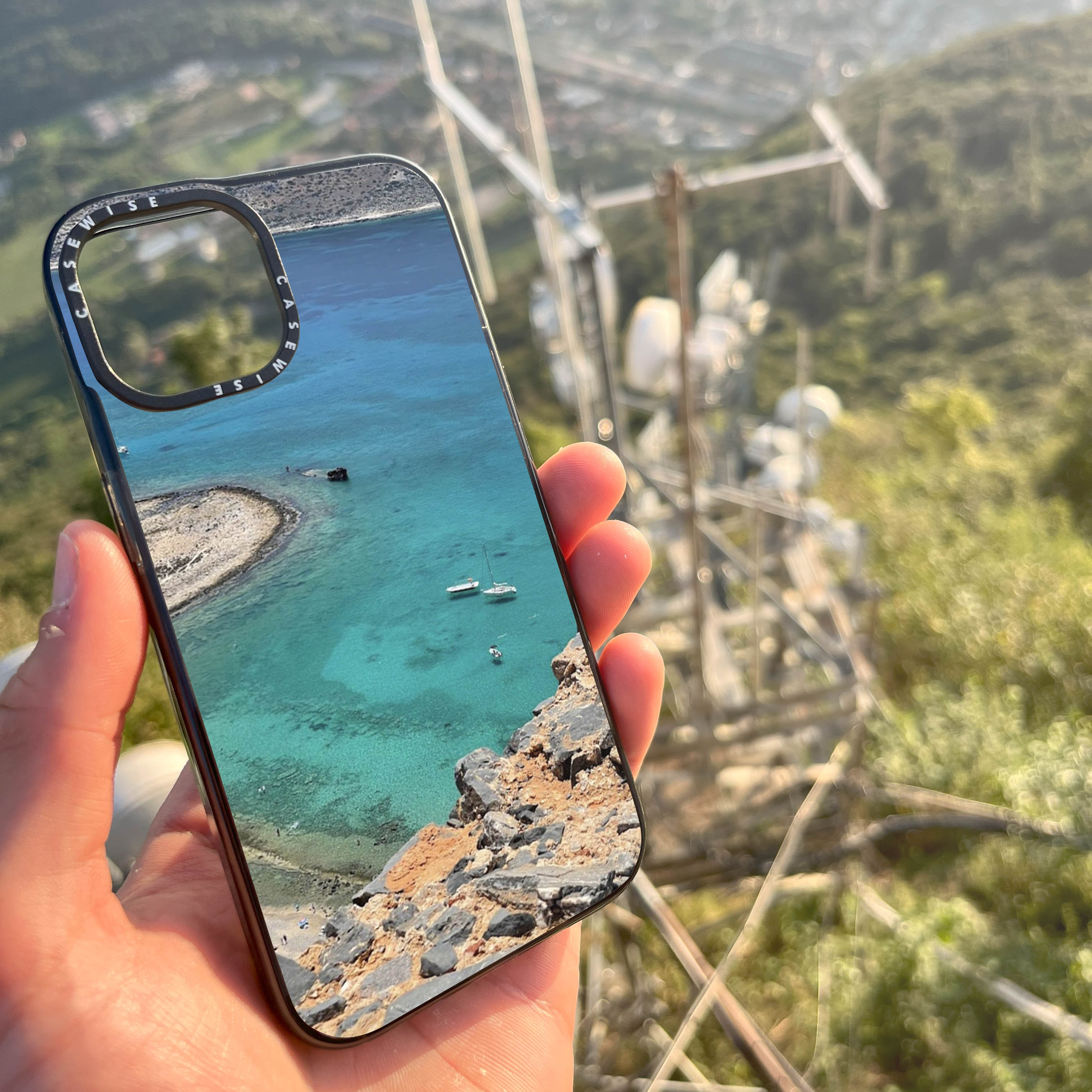 CASEWISE CASEWISE