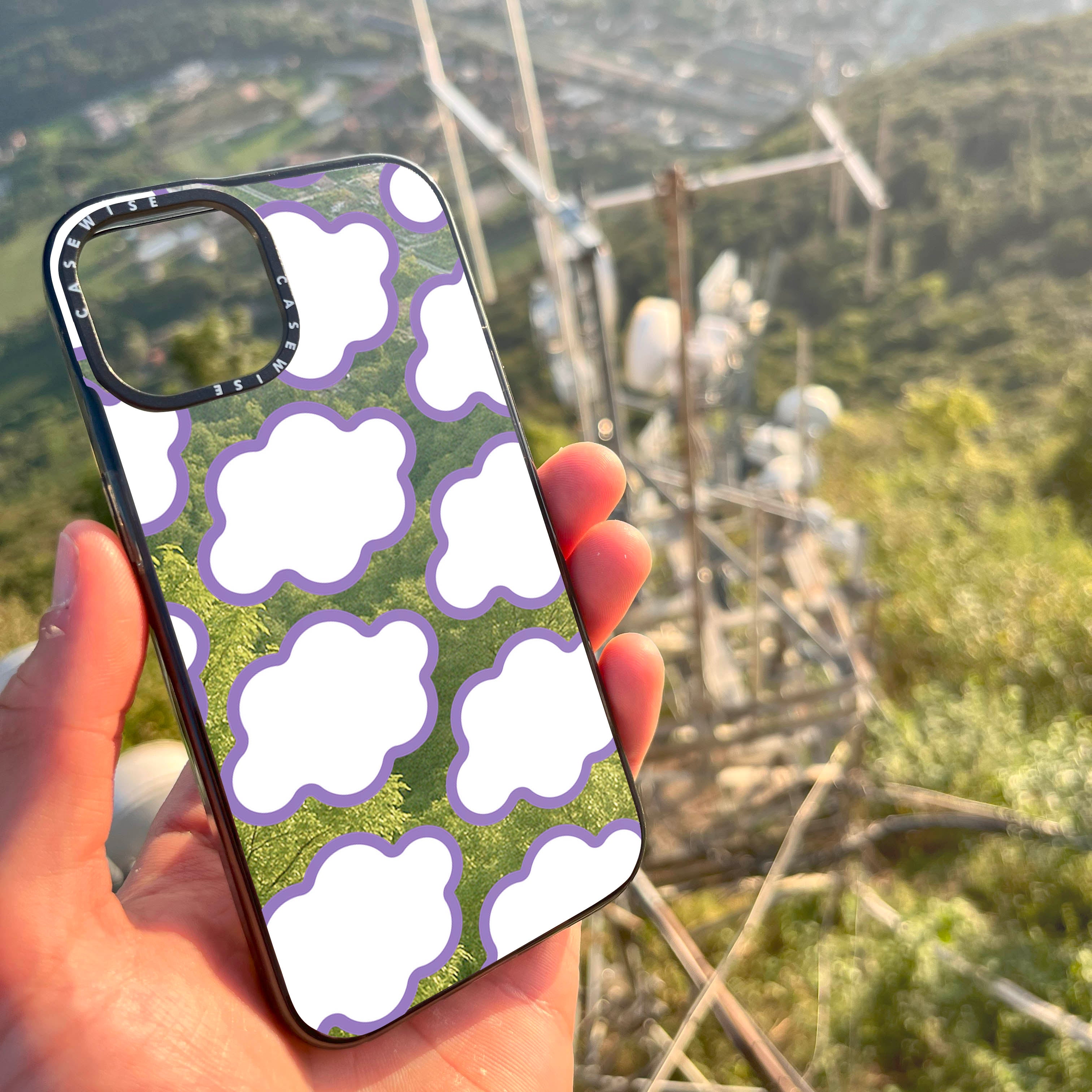 CASEWISE CASEWISE