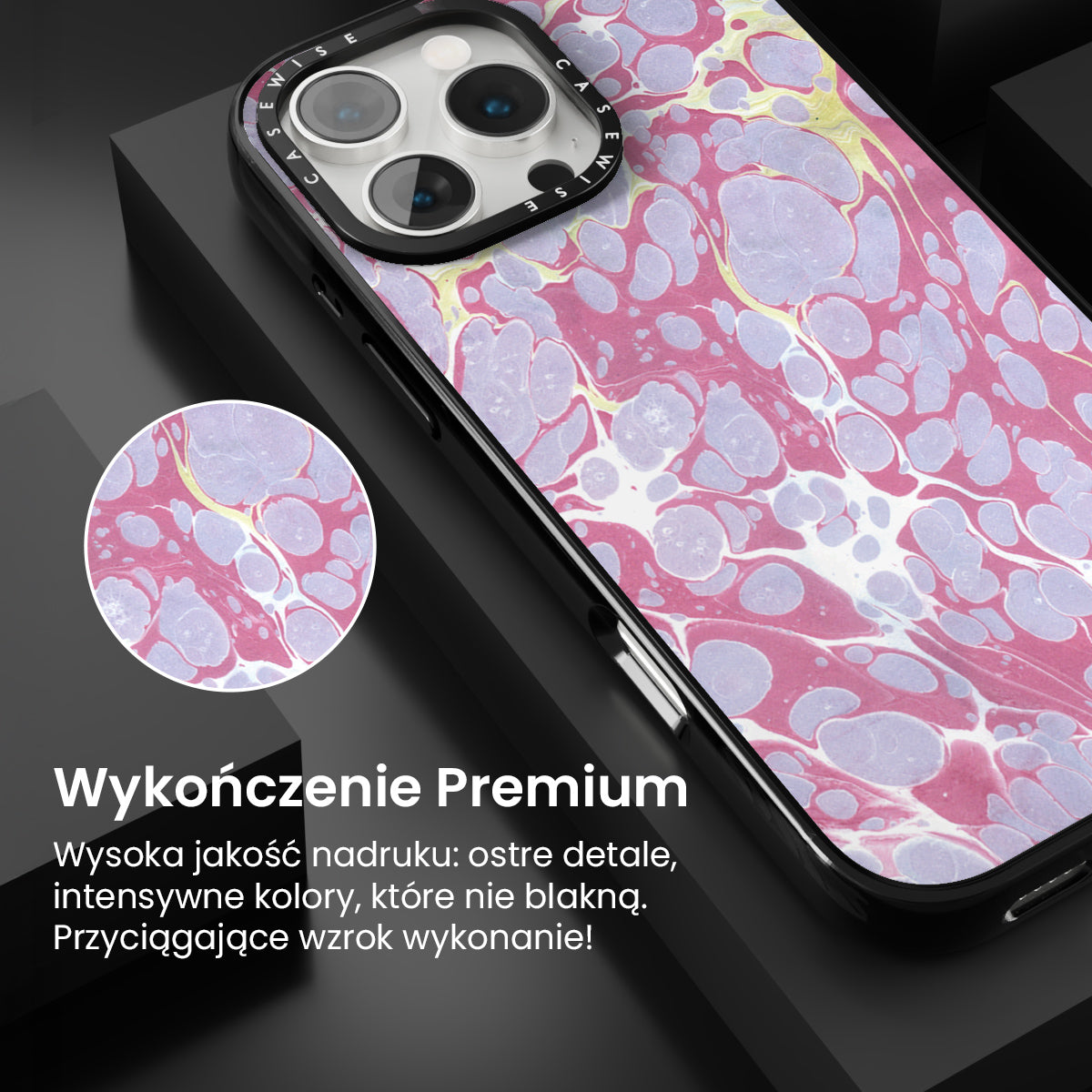 CASEWISE CASEWISE

Wykończenie Premium

Wysoka jakość nadruku: ostre detale, intensywne kolory, które nie blakną. Przyciągające wzrok wykonanie!