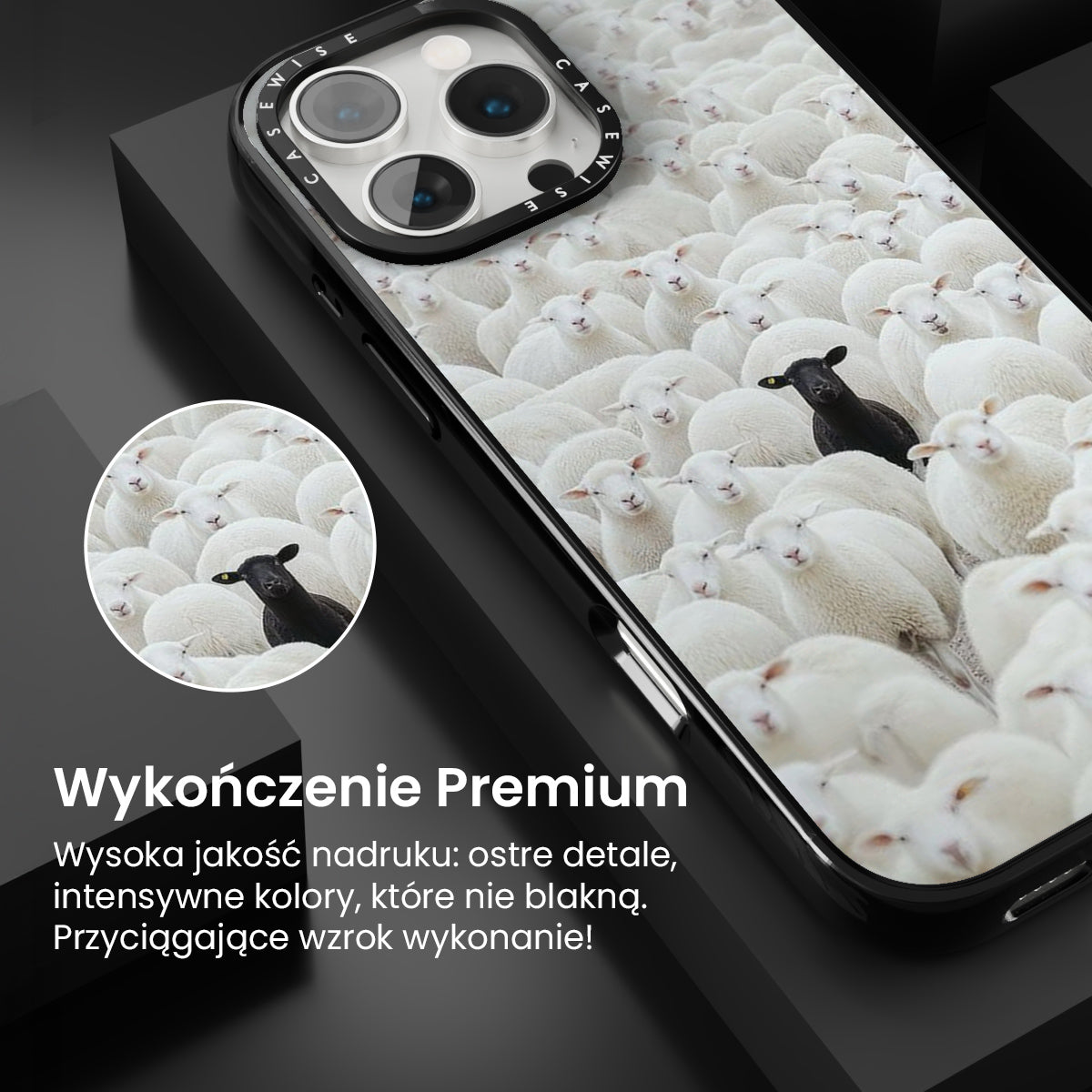 CASEWISE CASEWISE

Wykończenie Premium

Wysoka jakość nadruku: ostre detale, intensywne kolory, które nie blakną. Przyciągające wzrok wykonanie!