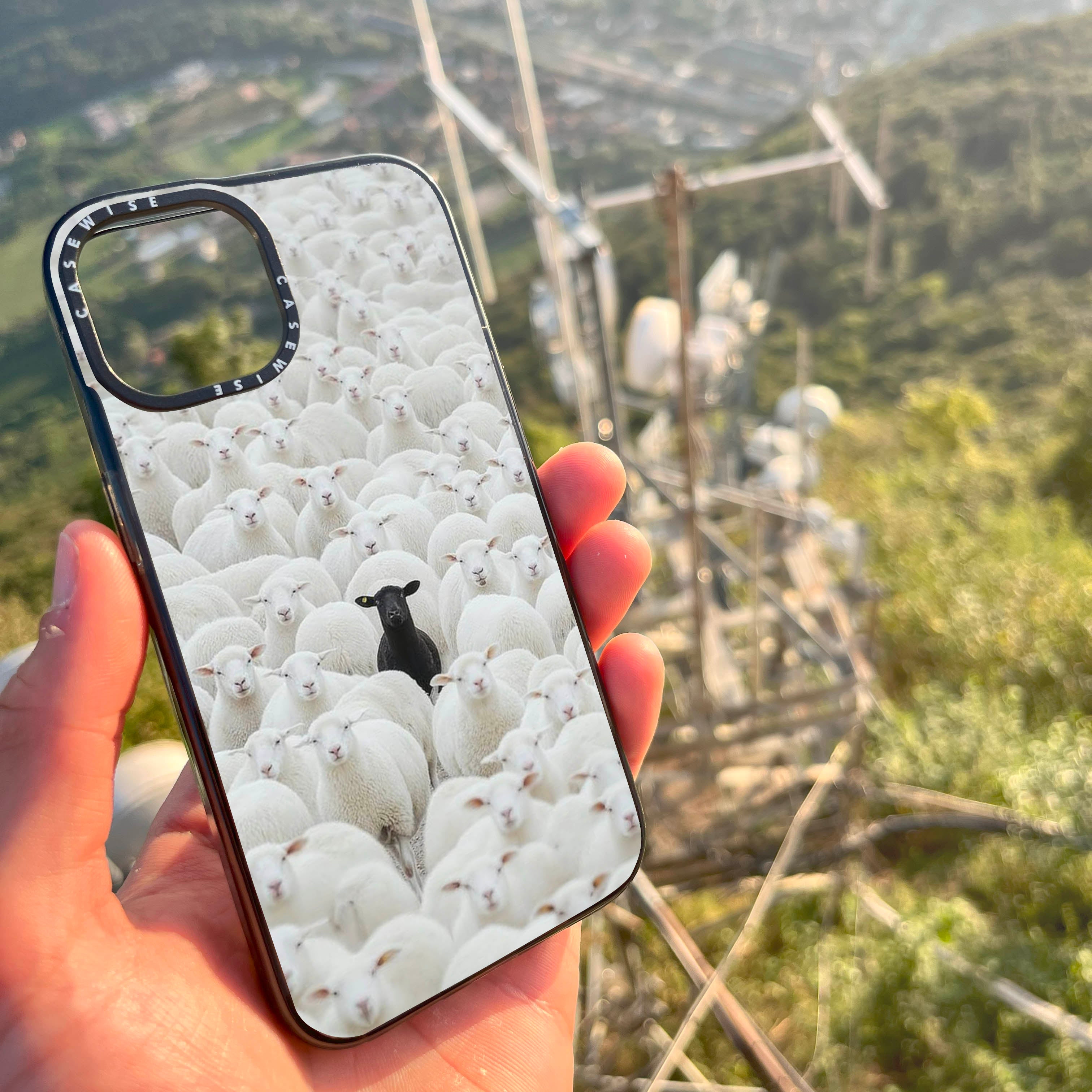 CASEWISE CASEWISE