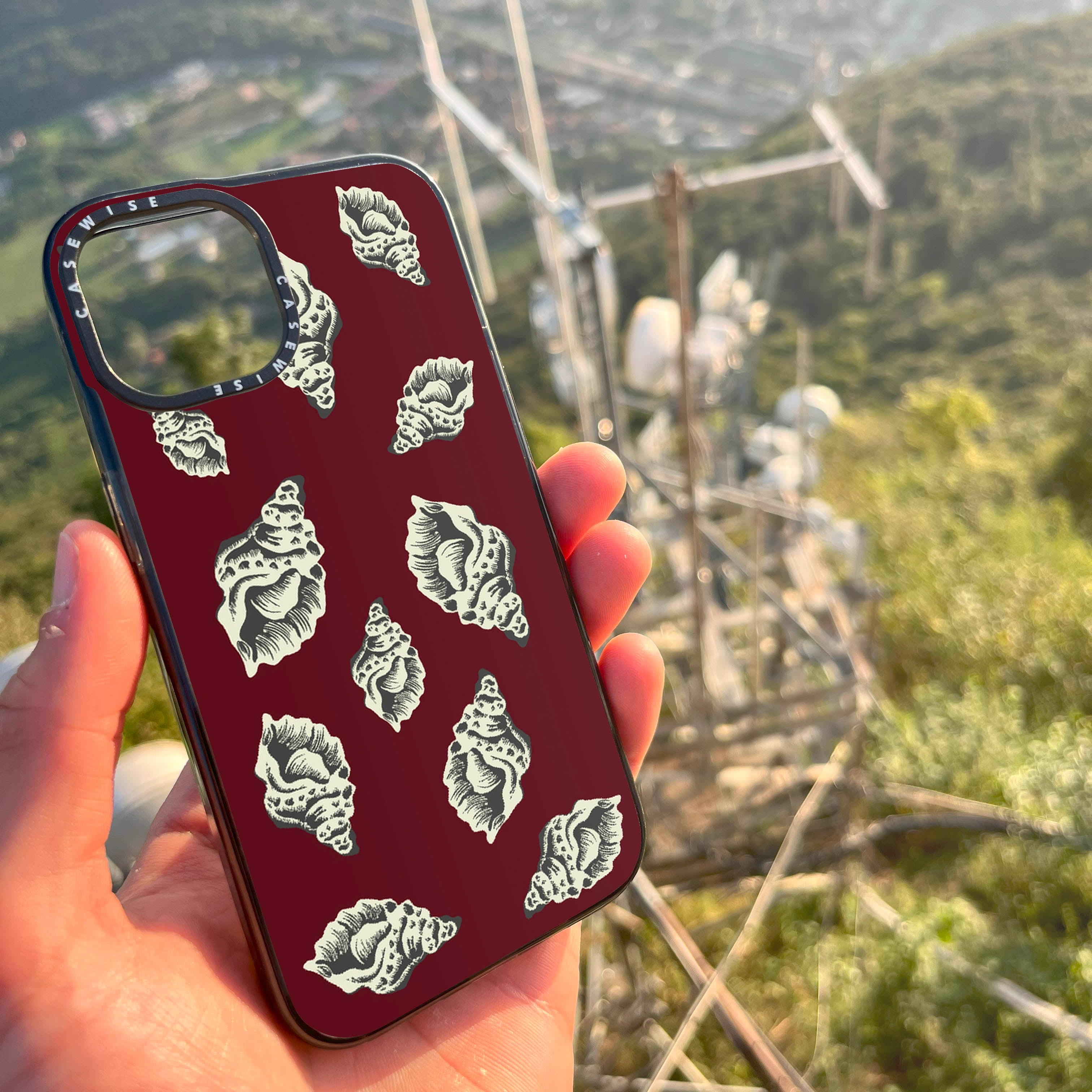 CASEWISE CASEWISE