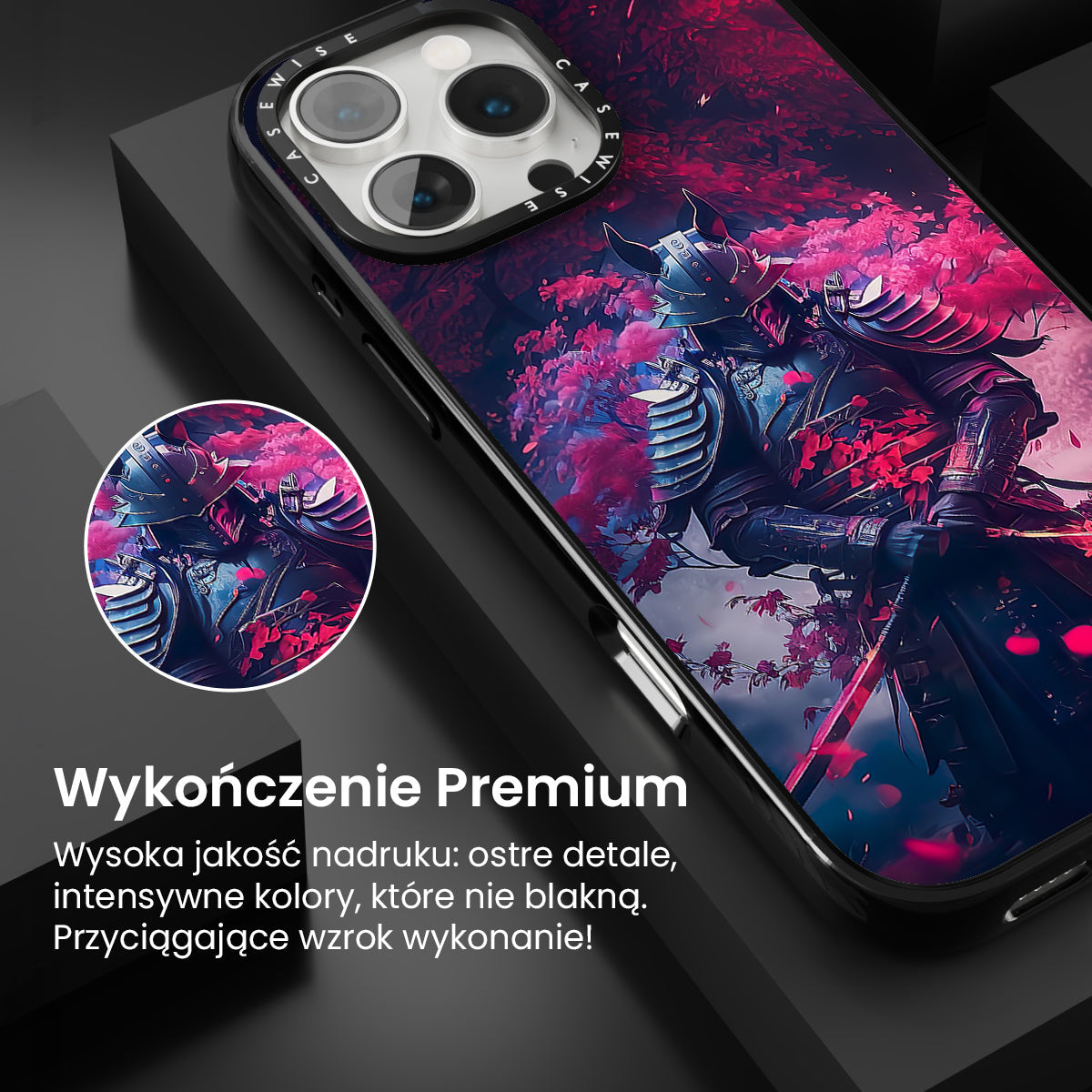 CASEWISE CASEWISE

Wykończenie Premium

Wysoka jakość nadruku: ostre detale, intensywne kolory, które nie blakną. Przyciągające wzrok wykonanie!