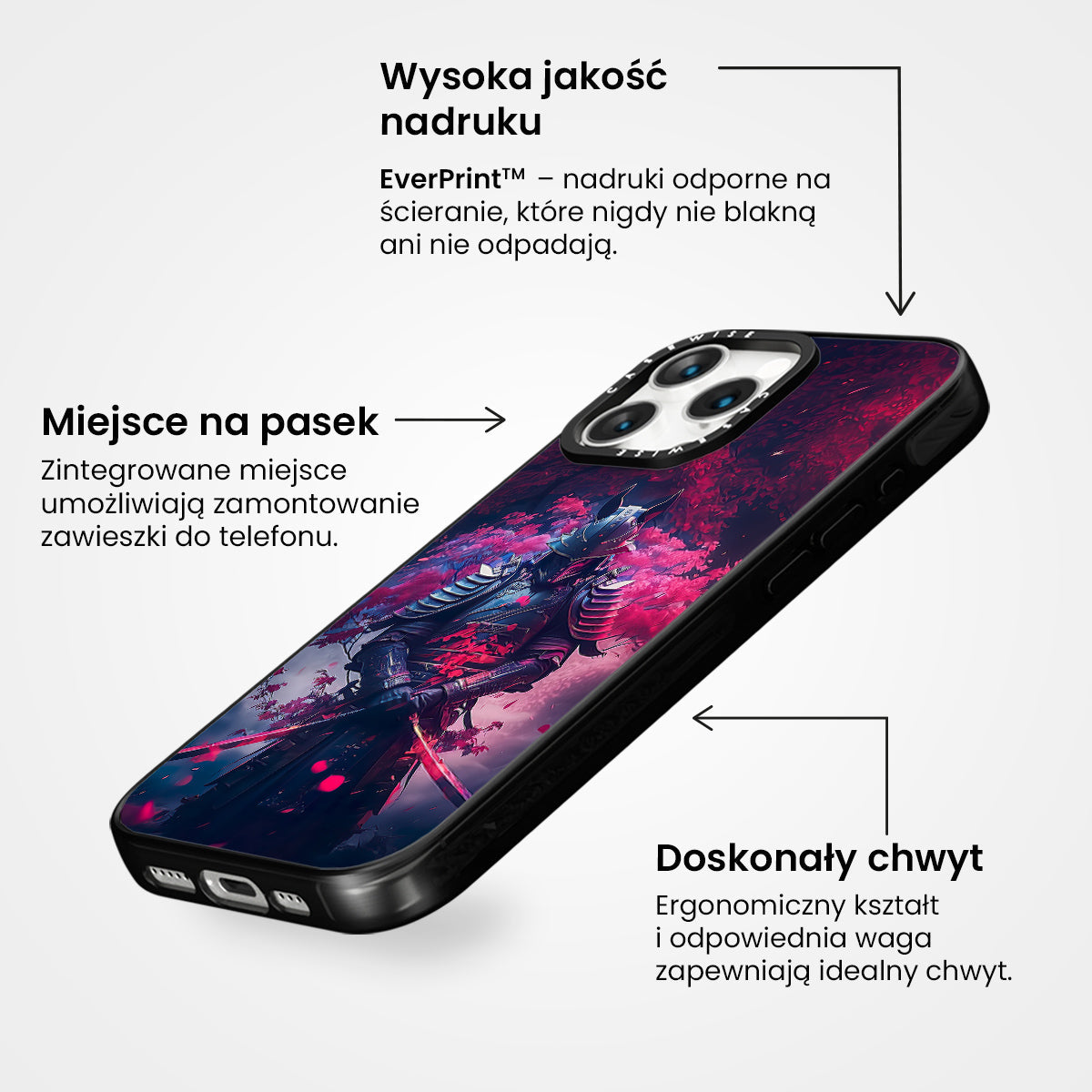 Wysoka jakość nadruku

EverPrint™ – nadruki odporne na ścieranie, które nigdy nie blakną ani nie odpadają.

CASEWISE CASEWISE

Miejsce na pasek

Zintegrowane miejsce umożliwiają zamontowanie zawieszki do telefonu.

Doskonały chwyt

Ergonomiczny kształt i odpowiednia waga zapewniają idealny chwyt.