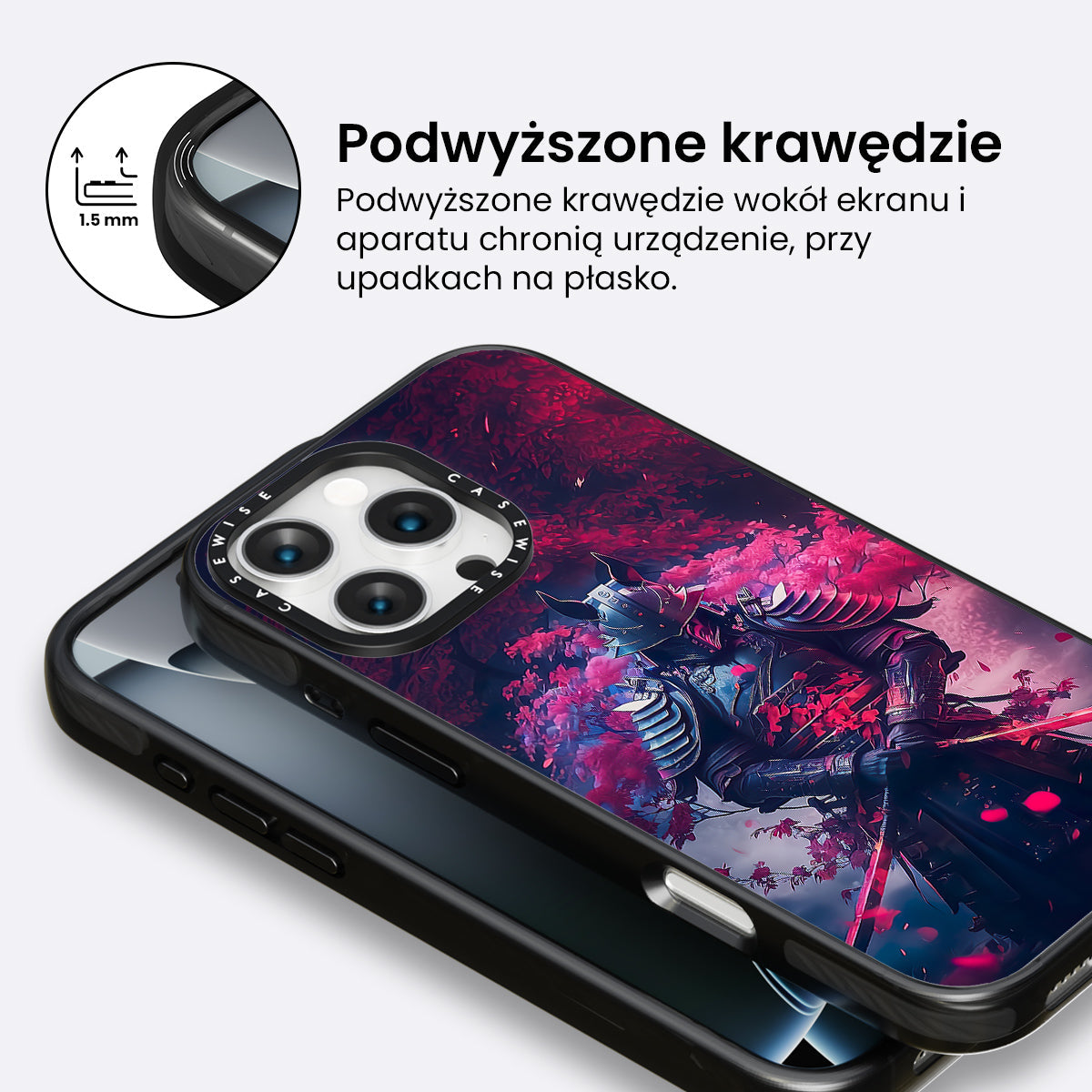 1.5 mm

Podwyższone krawędzie

Podwyższone krawędzie wokół ekranu i aparatu chronią urządzenie, przy upadkach na płasko.

CASEWISE CASEWISE