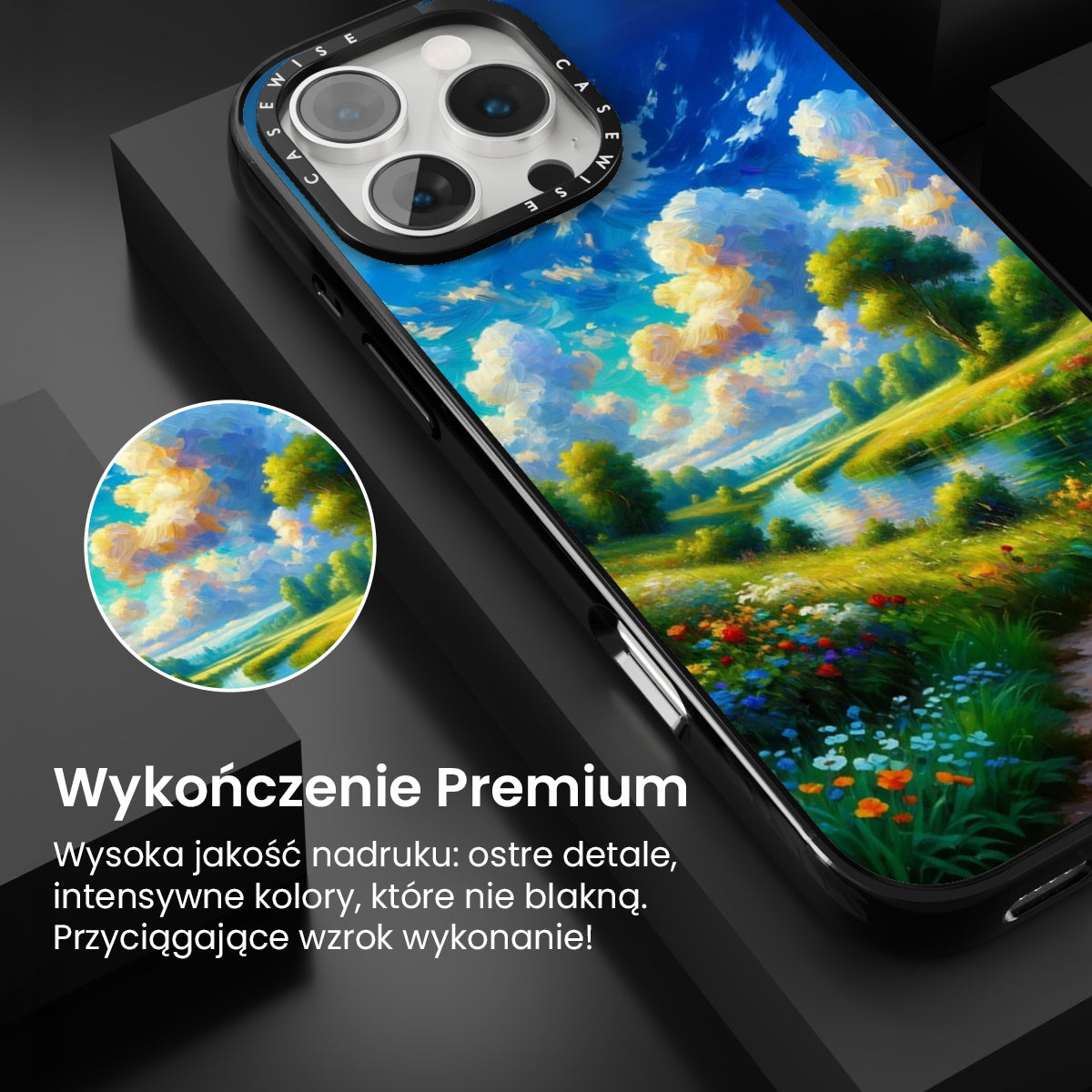 CASEWISE CASEWISE

Wykończenie Premium

Wysoka jakość nadruku: ostre detale, intensywne kolory, które nie blakną. Przyciągające wzrok wykonanie!