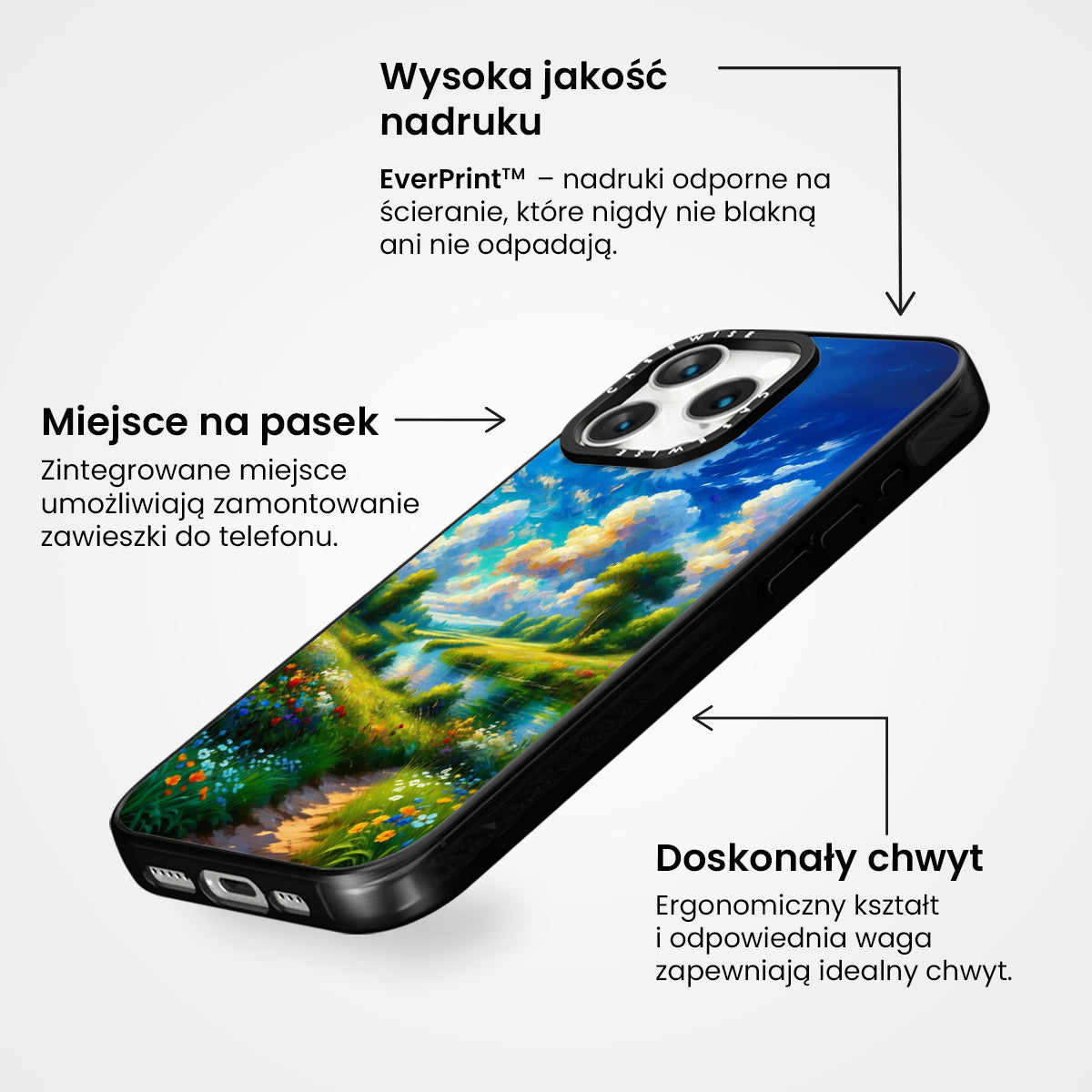 Wysoka jakość nadruku

EverPrint™ – nadruki odporne na ścieranie, które nigdy nie blakną ani nie odpadają.

Miejsce na pasek

Zintegrowane miejsce umożliwiają zamontowanie zawieszki do telefonu.

CASEWISE CASEWISE

Doskonały chwyt

Ergonomiczny kształt i odpowiednia waga zapewniają idealny chwyt.