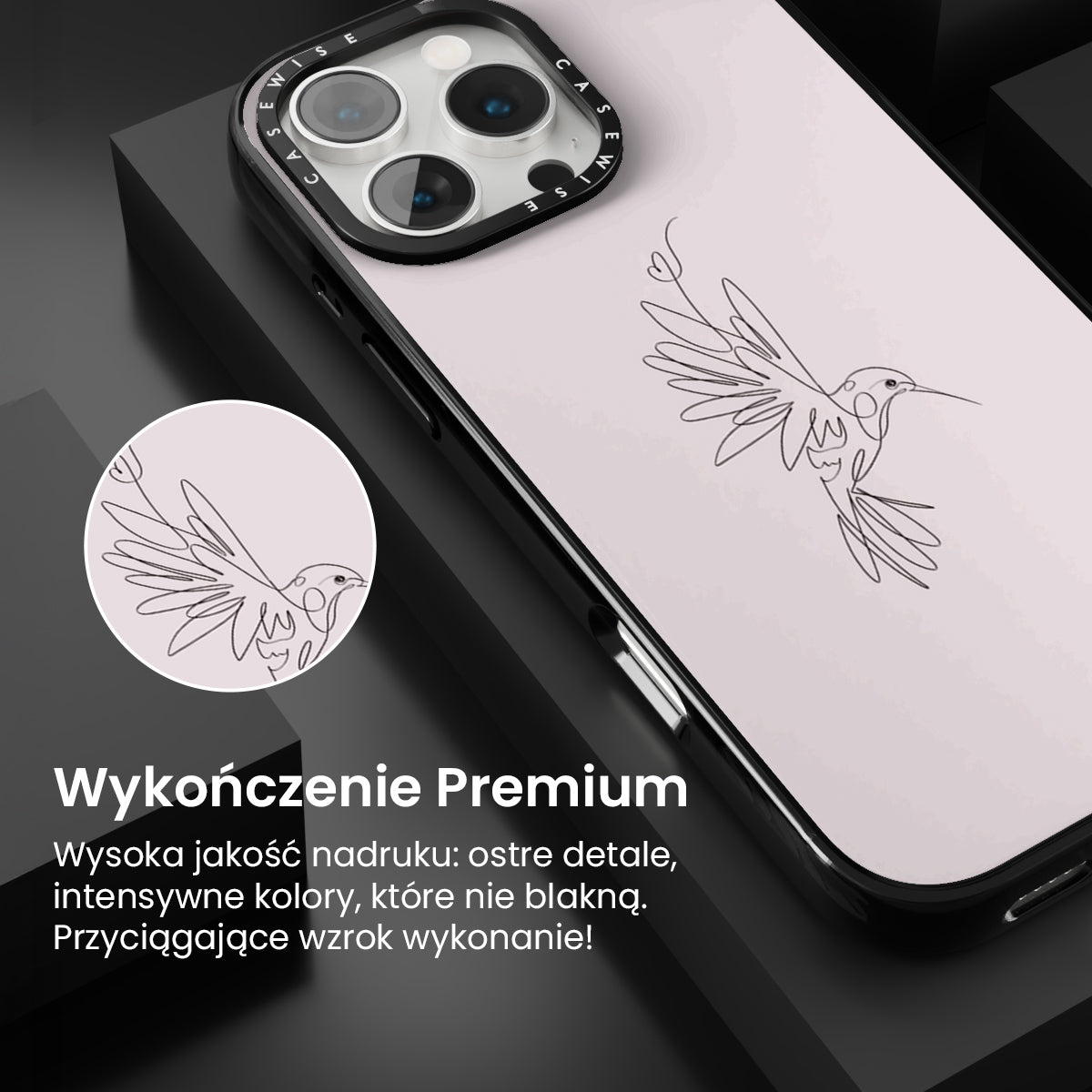 CASEWISE CASEWISE

Wykończenie Premium

Wysoka jakość nadruku: ostre detale, intensywne kolory, które nie blakną. Przyciągające wzrok wykonanie!