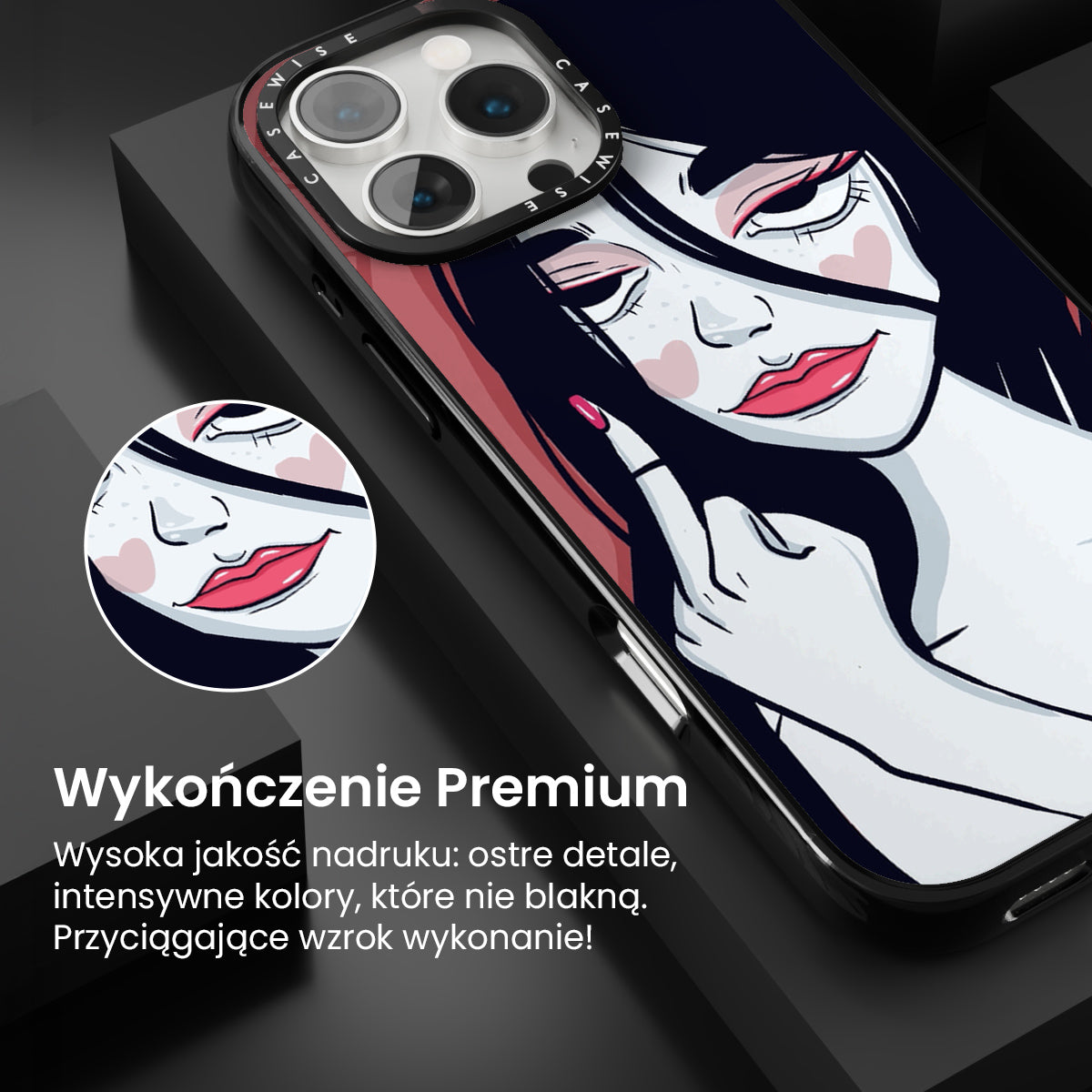 CASEWISE CASEWISE

Wykończenie Premium

Wysoka jakość nadruku: ostre detale, intensywne kolory, które nie blakną. Przyciągające wzrok wykonanie!