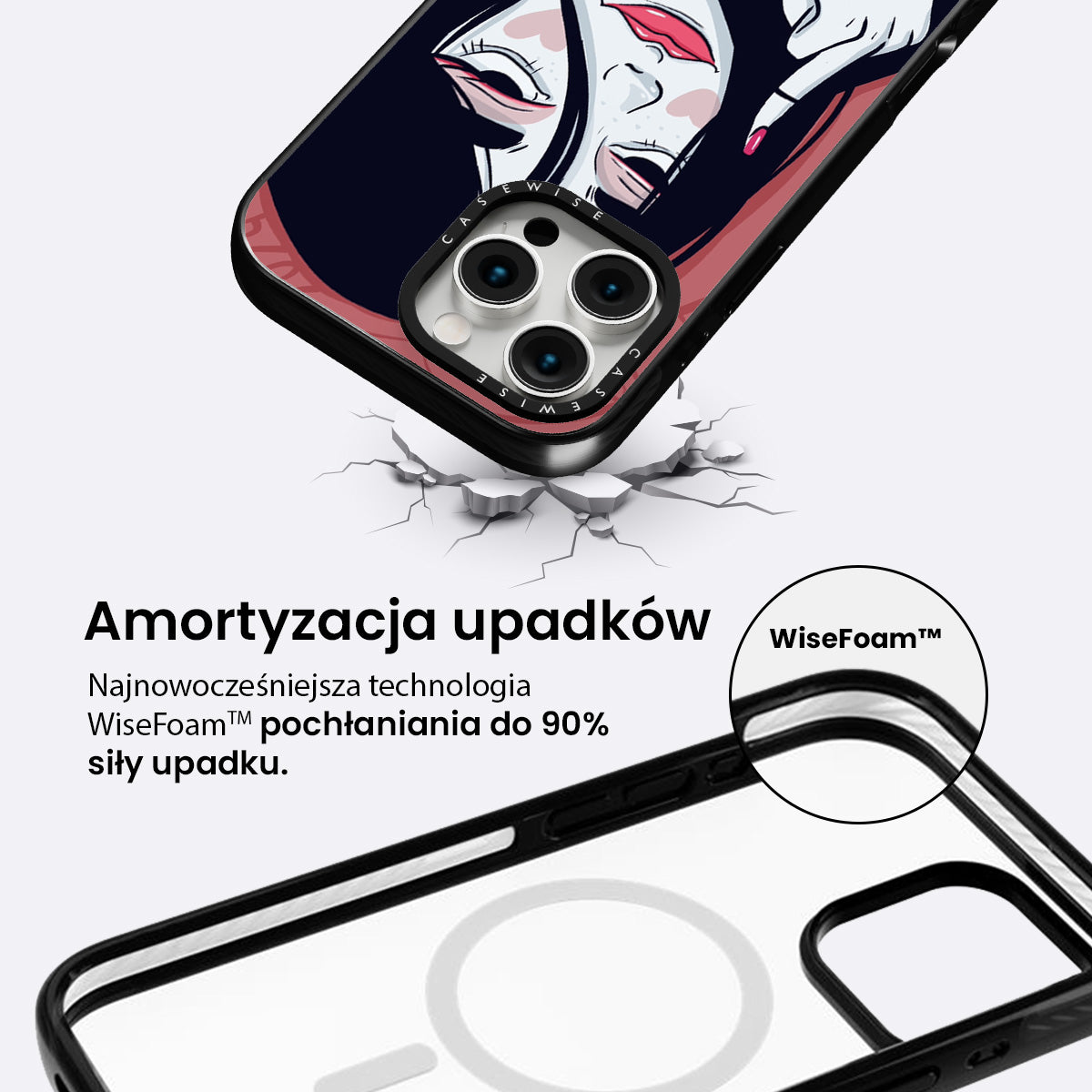 CASEWISE
CASEWISE

Amortyzacja upadków

Najnowocześniejsza technologia WiseFoam™ pochłaniania do 90% siły upadku.

WiseFoam™