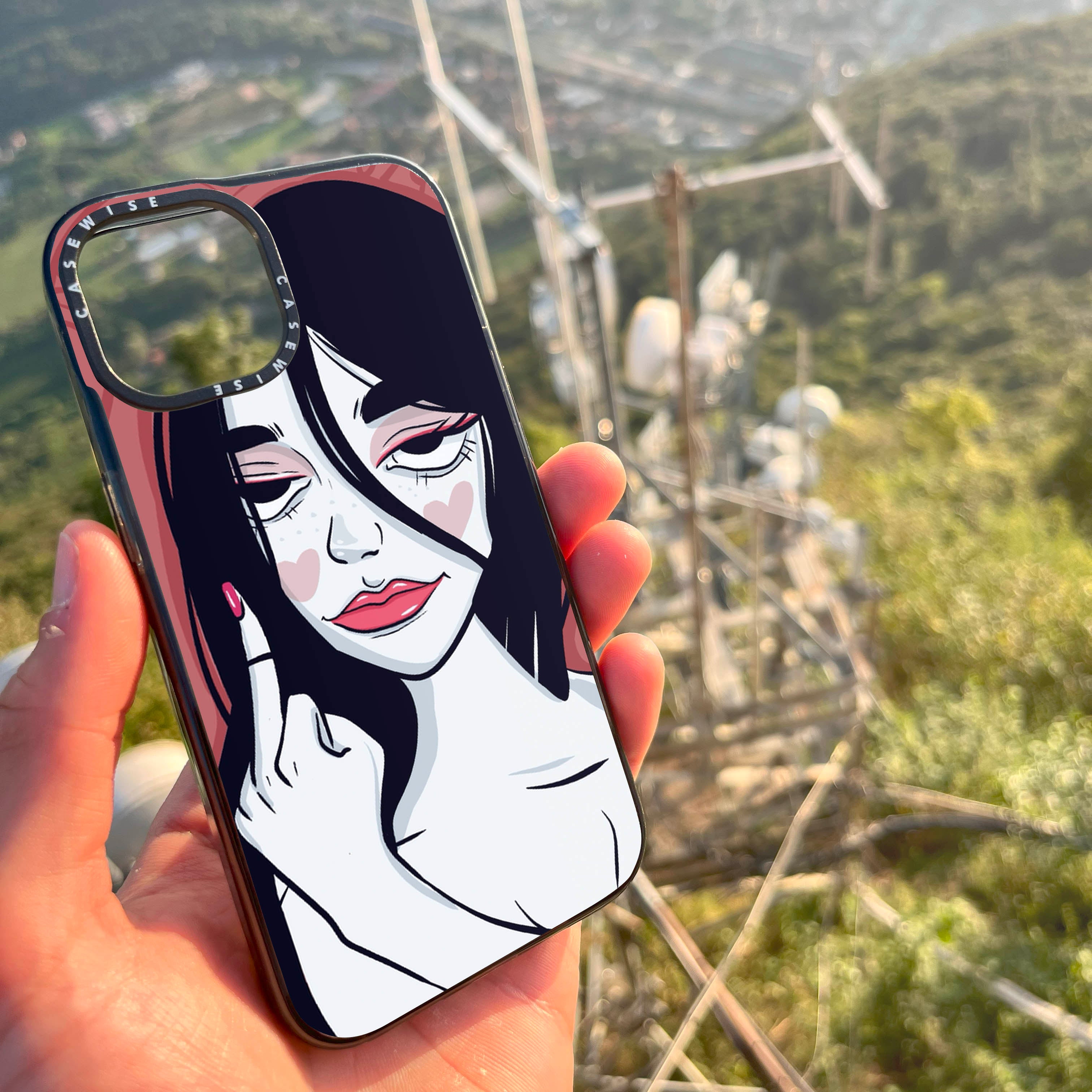 CASEWISE CASEWISE