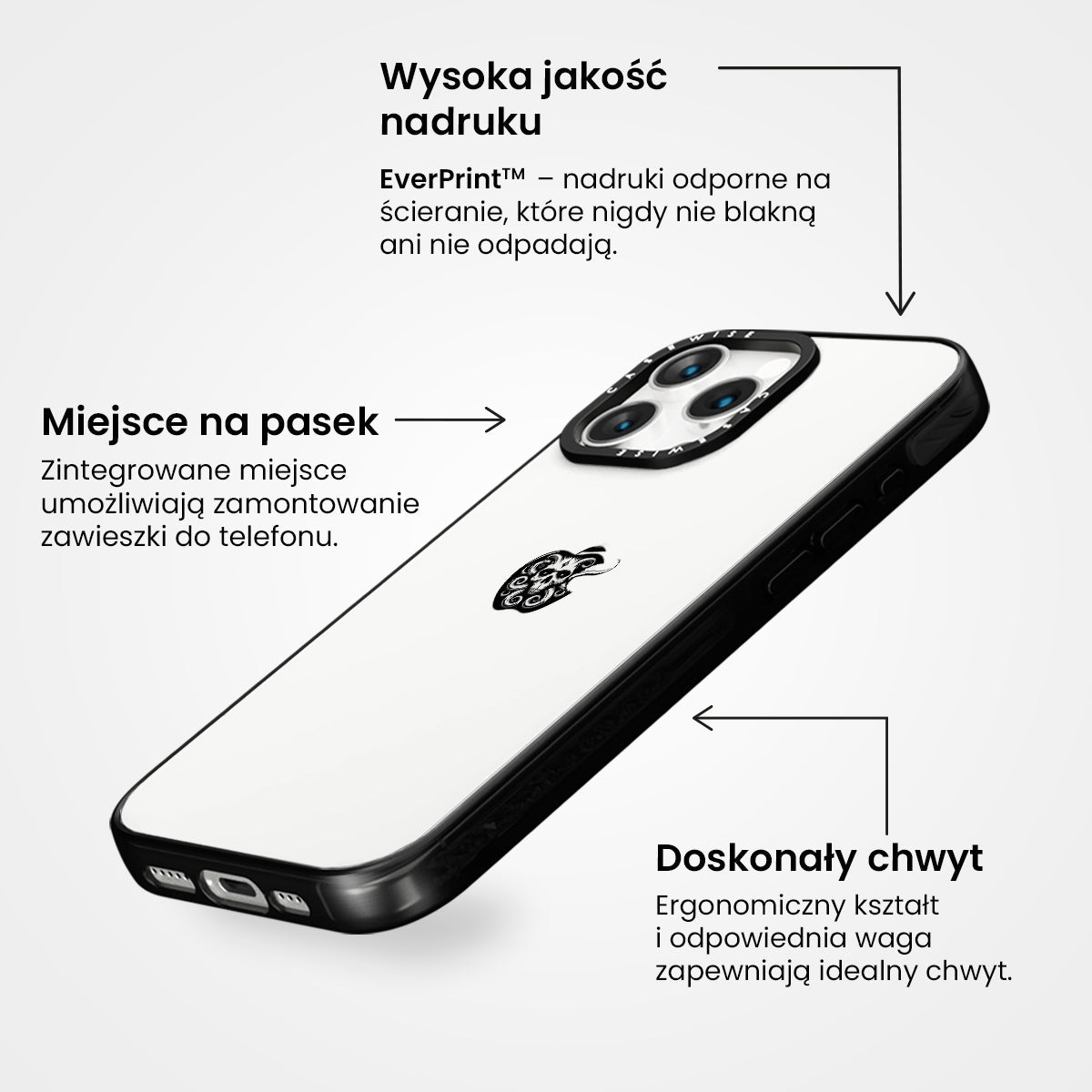 Wysoka jakość nadruku

EverPrint™ – nadruki odporne na ścieranie, które nigdy nie blakną ani nie odpadają.

CASEWISE

CASEWISE

Miejsce na pasek

Zintegrowane miejsce umożliwiają zamontowanie zawieszki do telefonu.

Doskonały chwyt

Ergonomiczny kształt i odpowiednia waga zapewniają idealny chwyt.