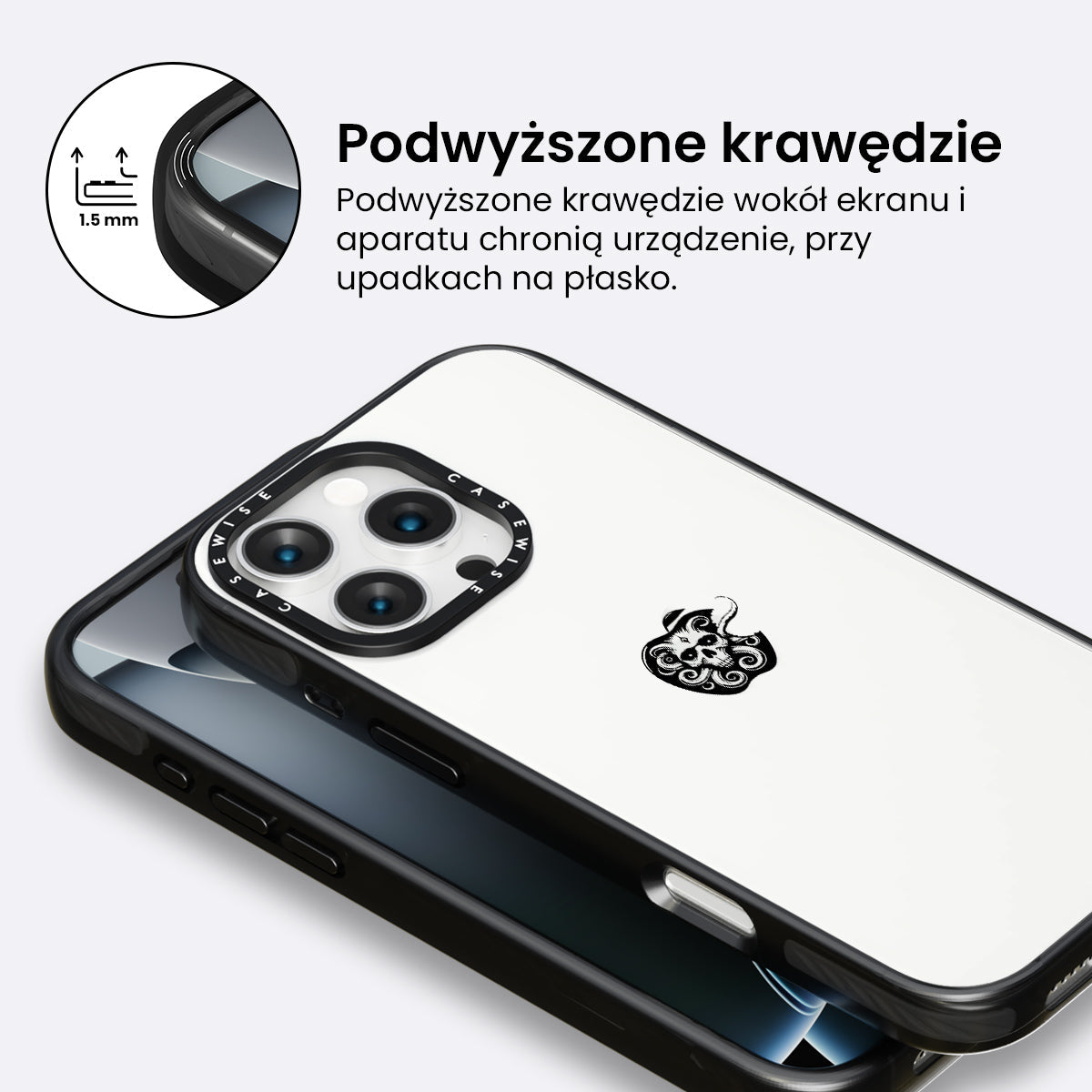 1.5 mm

Podwyższone krawędzie

Podwyższone krawędzie wokół ekranu i aparatu chronią urządzenie, przy upadkach na płasko.

CASEWISE

CASEWISE