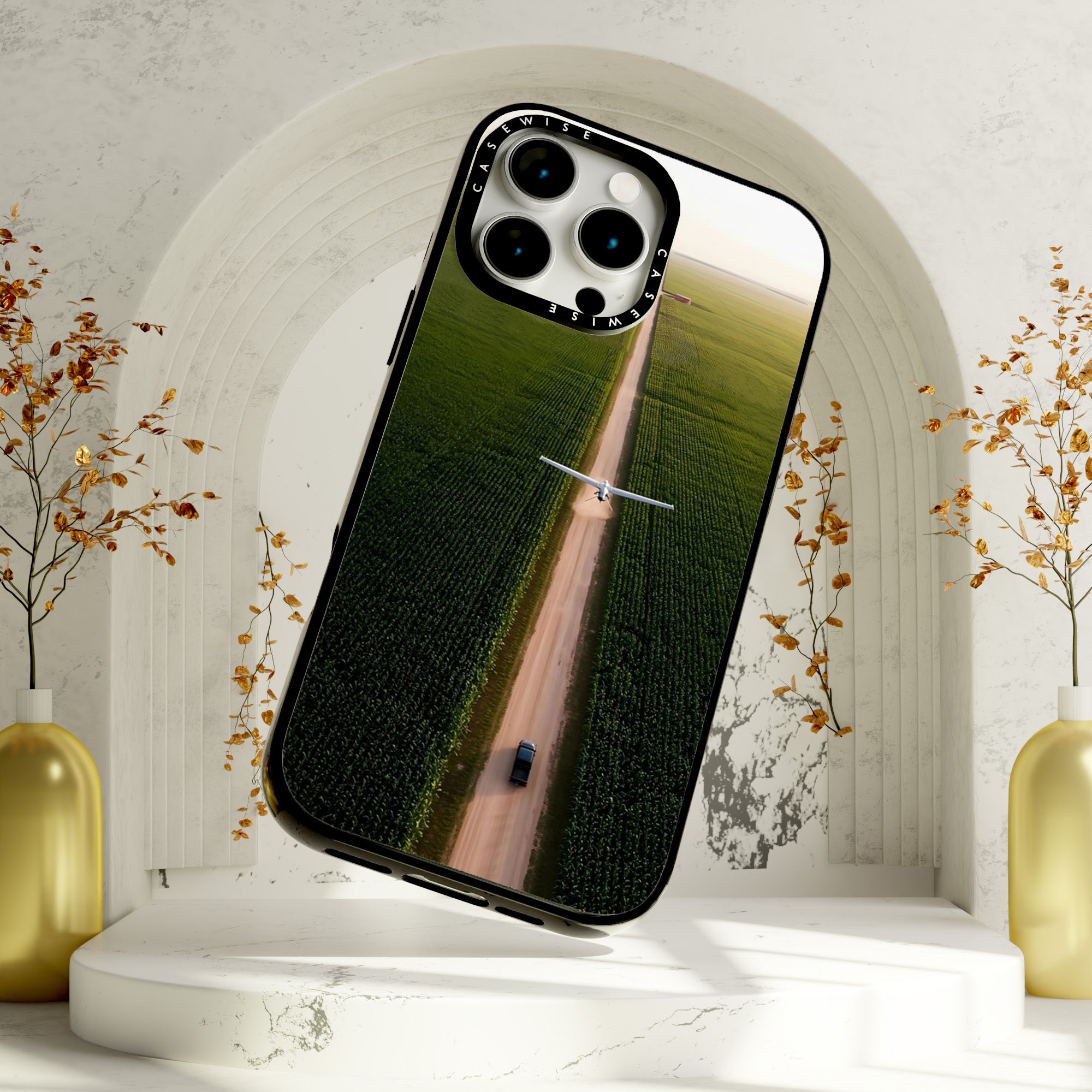 CASEWISE CASEWISE