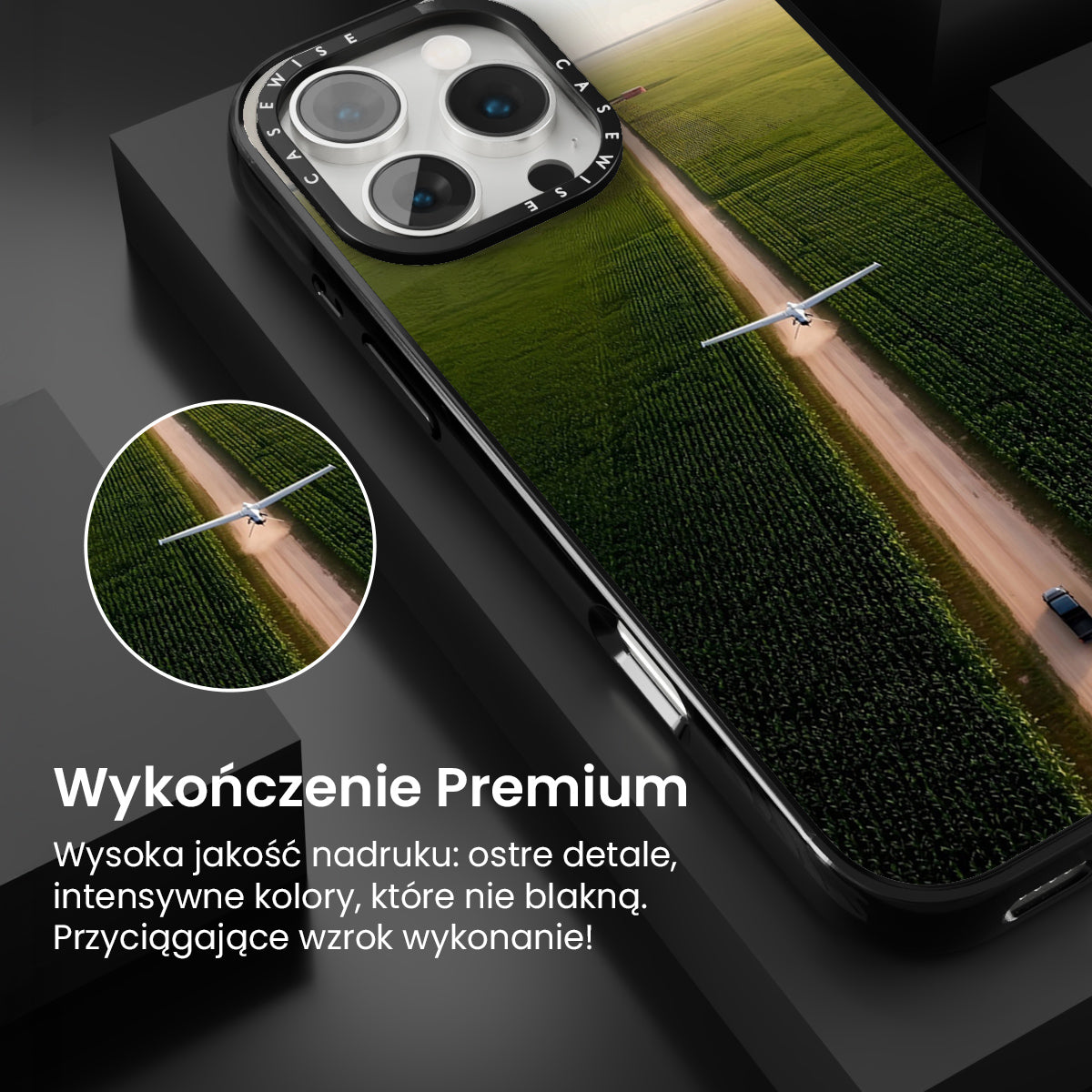 CASEWISE CASEWISE

Wykończenie Premium

Wysoka jakość nadruku: ostre detale, intensywne kolory, które nie blakną. Przyciągające wzrok wykonanie!