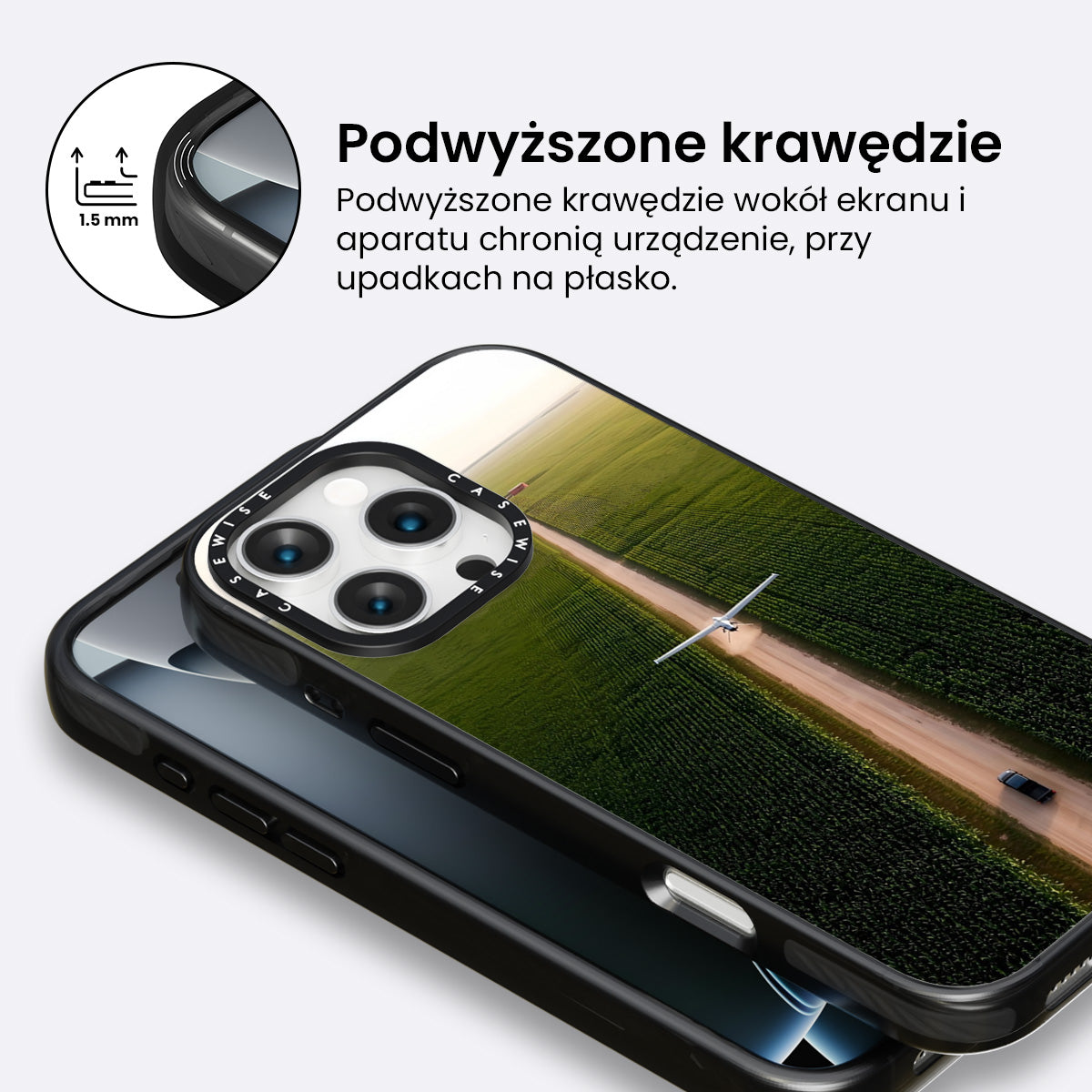 1.5 mm

Podwyższone krawędzie

Podwyższone krawędzie wokół ekranu i aparatu chronią urządzenie, przy upadkach na płasko.

CASEWISE CASEWISE