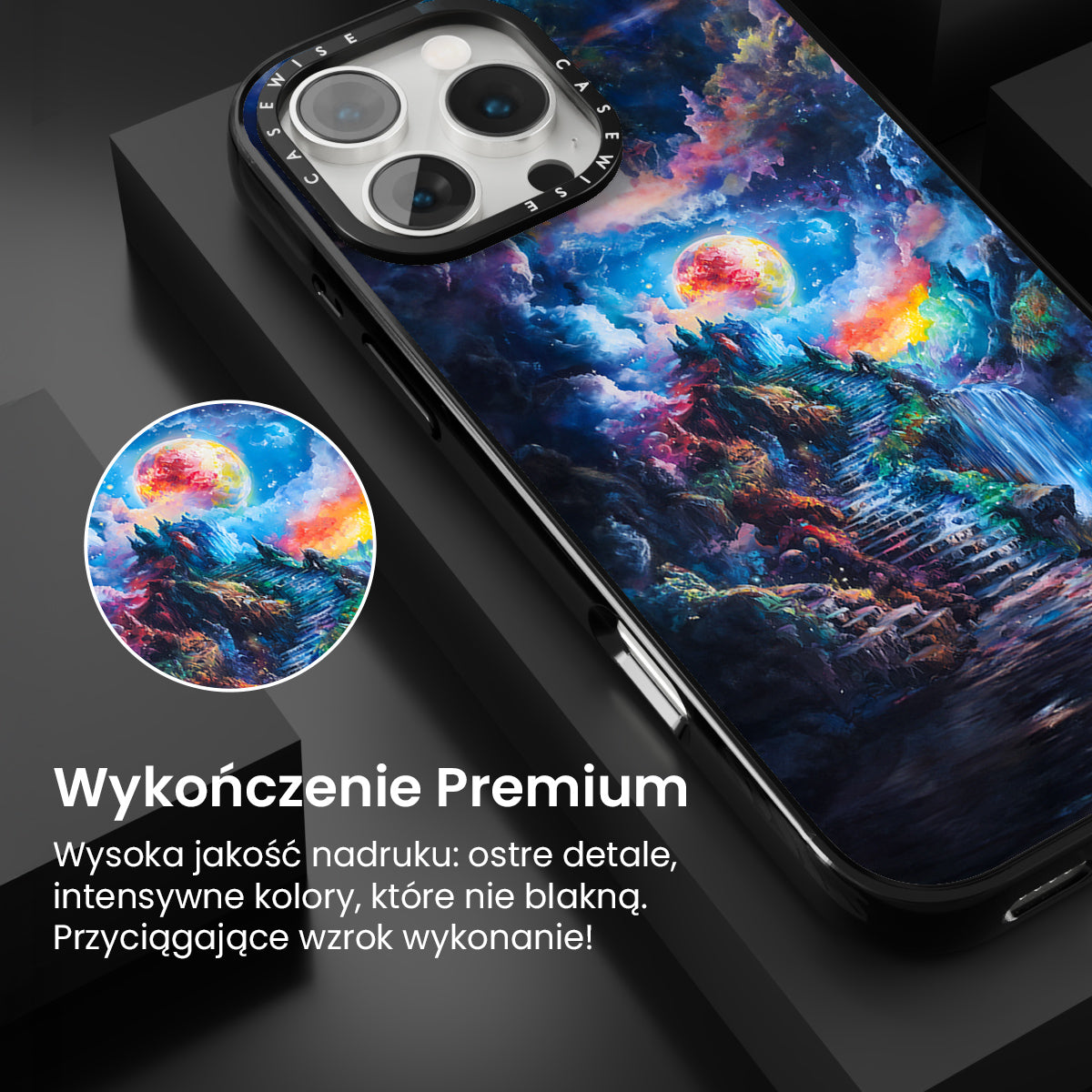 CASEWISE CASEWISE

Wykończenie Premium

Wysoka jakość nadruku: ostre detale, intensywne kolory, które nie blakną. Przyciągające wzrok wykonanie!