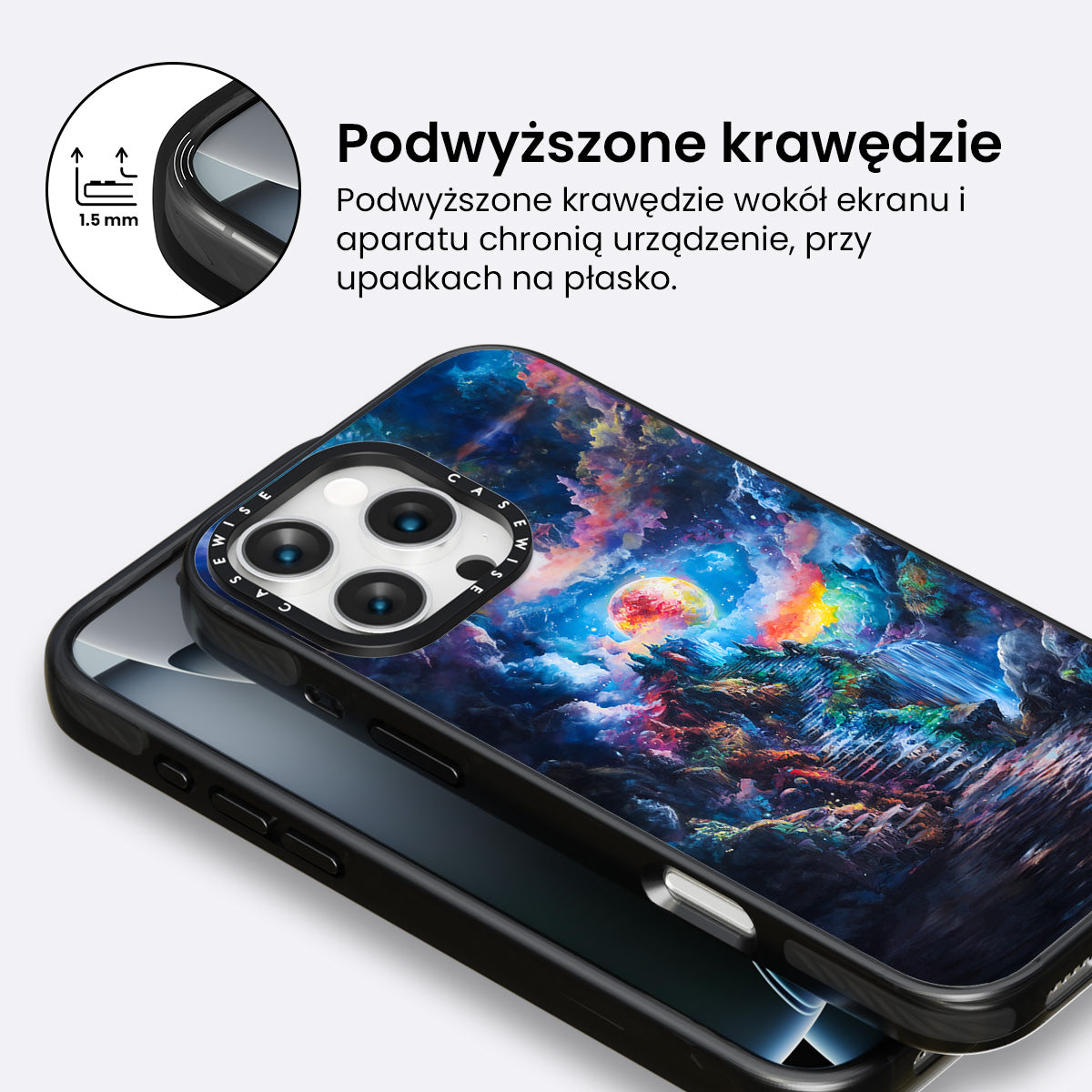 1.5 mm

Podwyższone krawędzie

Podwyższone krawędzie wokół ekranu i aparatu chronią urządzenie, przy upadkach na płasko.

CASEWISE CASEWISE