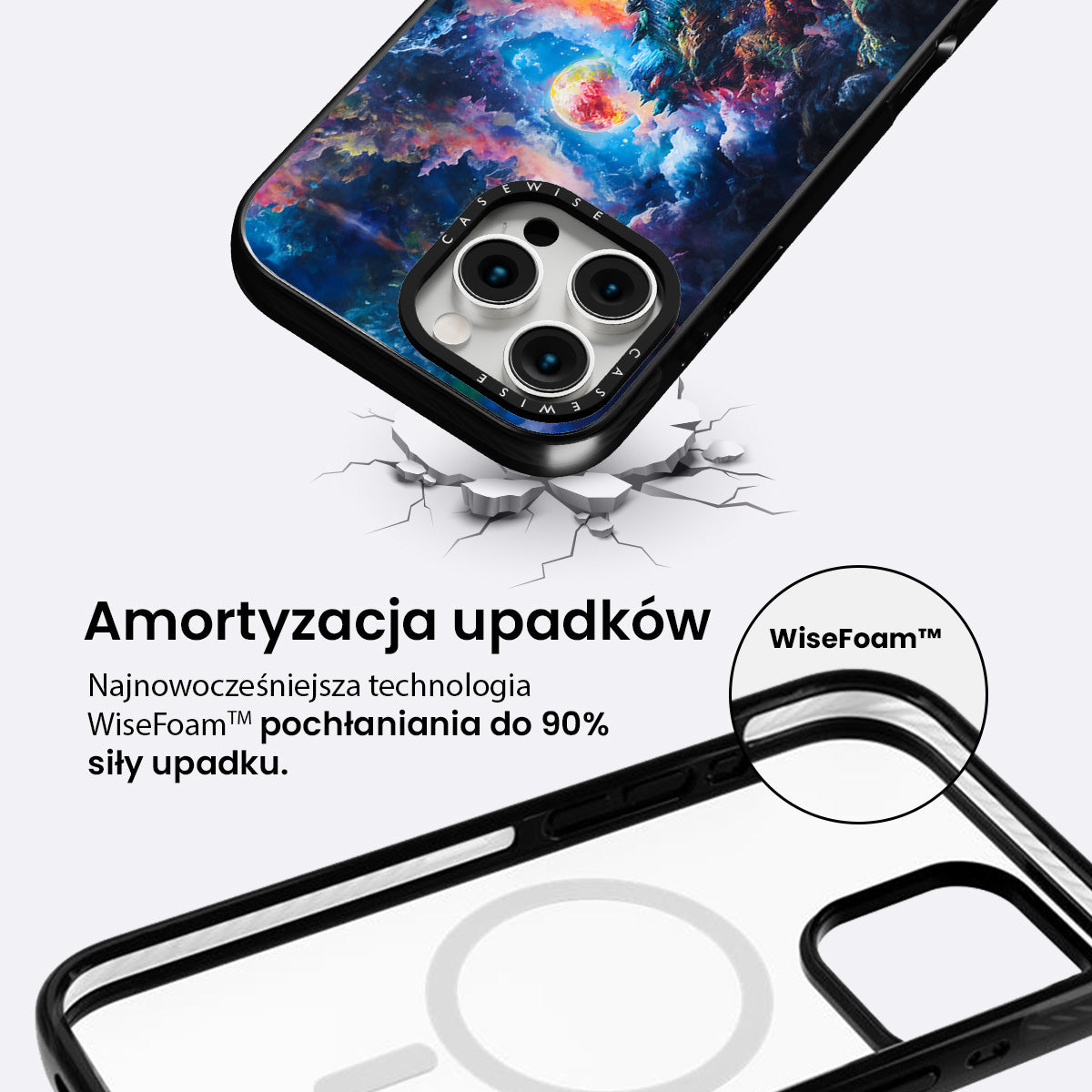 CASEWISE

CASEWISE

Amortyzacja upadków

Najnowocześniejsza technologia WiseFoam™ pochłaniania do 90% siły upadku.

WiseFoam™