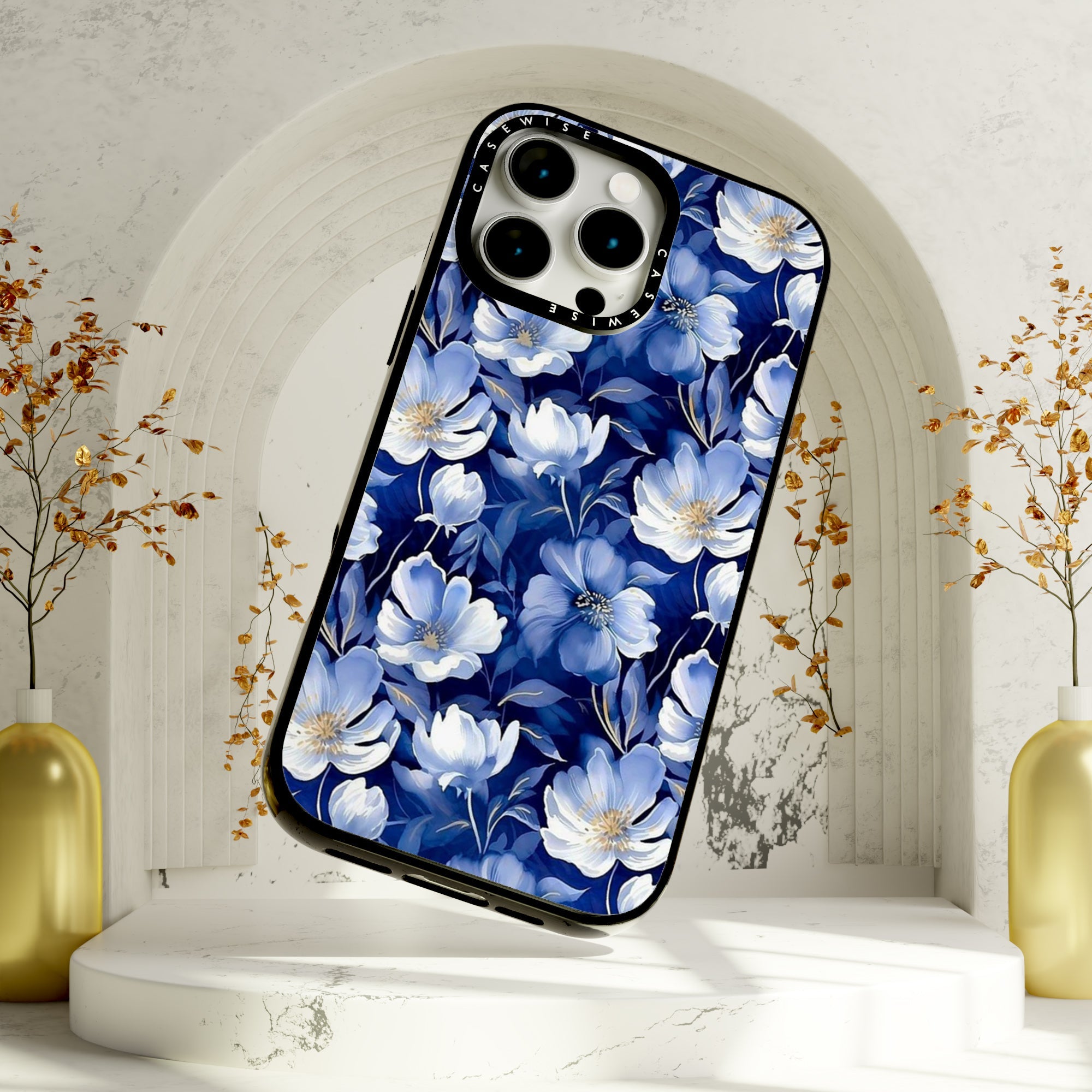 CASEWISE
CASEWISE