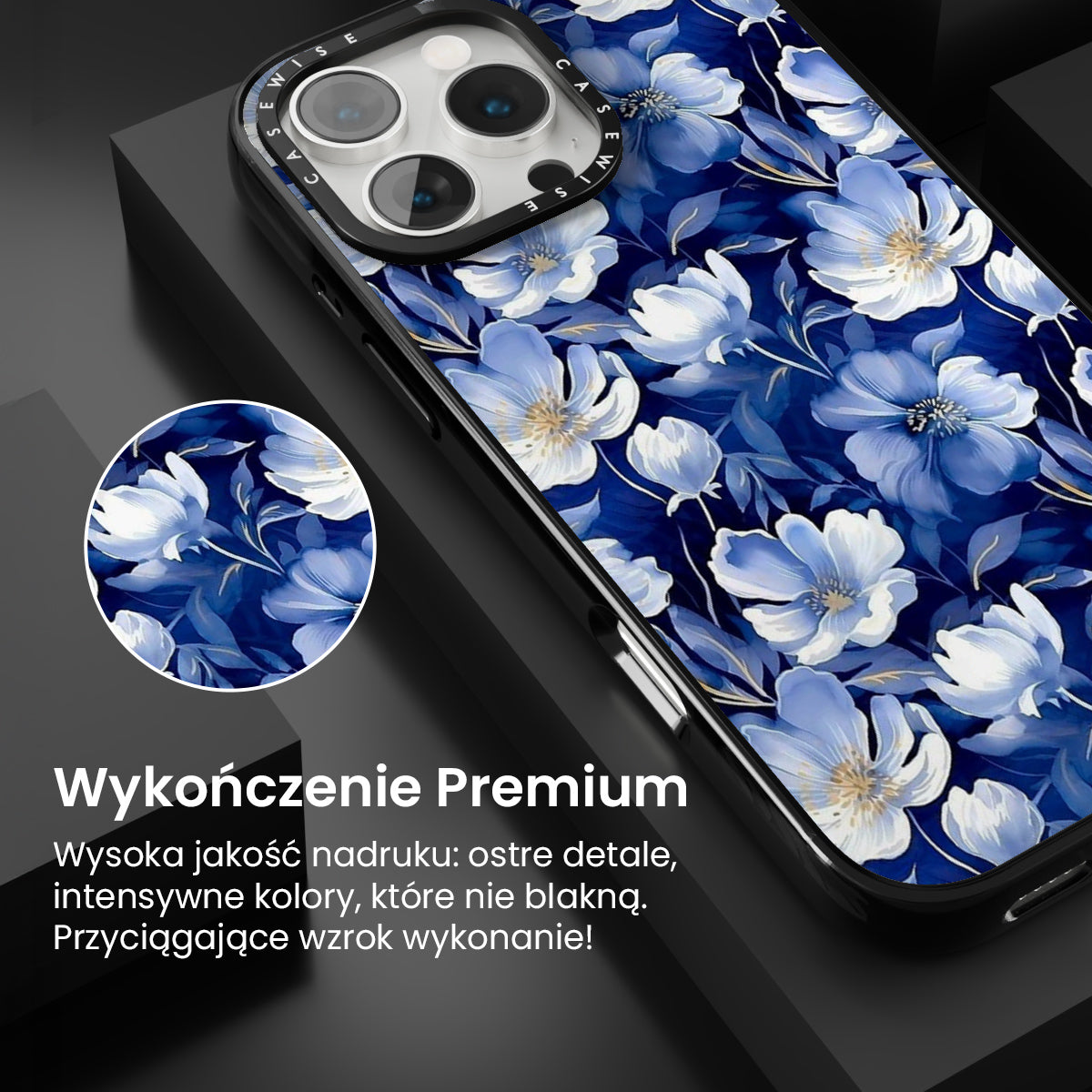 CASEWISE CASEWISE

Wykończenie Premium

Wysoka jakość nadruku: ostre detale, intensywne kolory, które nie blakną. Przyciągające wzrok wykonanie!