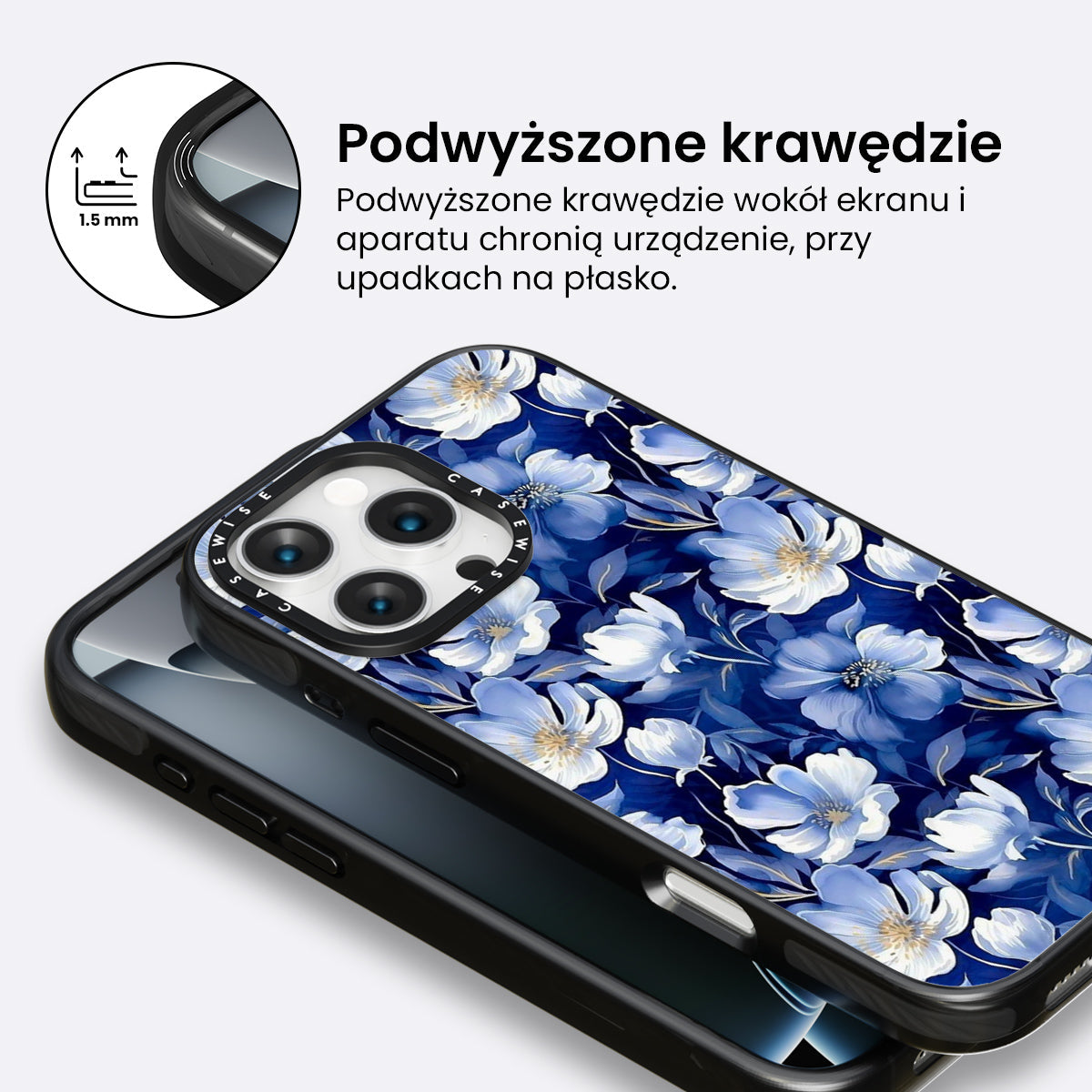 1.5 mm

Podwyższone krawędzie

Podwyższone krawędzie wokół ekranu i aparatu chronią urządzenie, przy upadkach na płasko.

CASEWISE CASEWISE