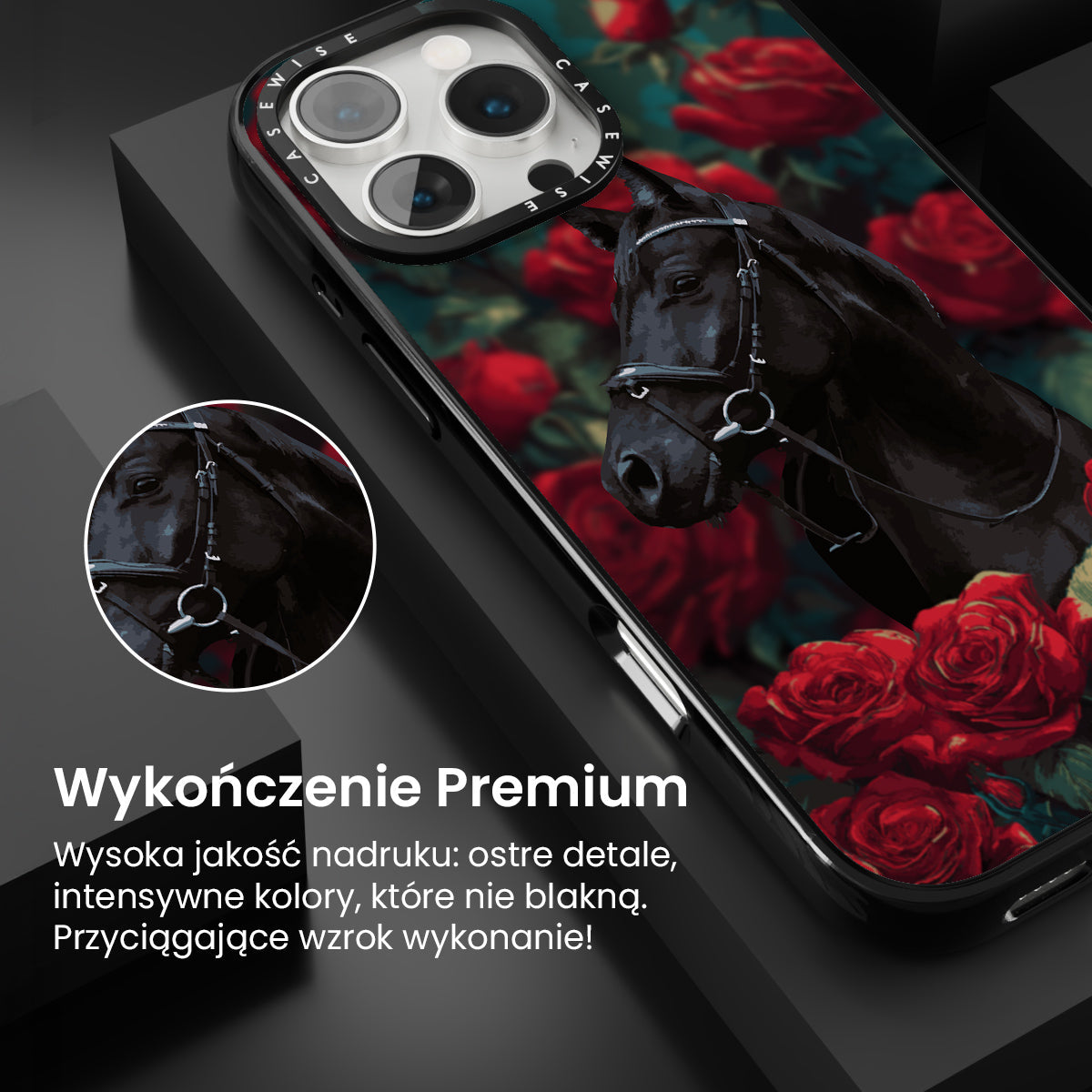 CASEWISE CASEWISE

Wykończenie Premium

Wysoka jakość nadruku: ostre detale, intensywne kolory, które nie blakną. Przyciągające wzrok wykonanie!