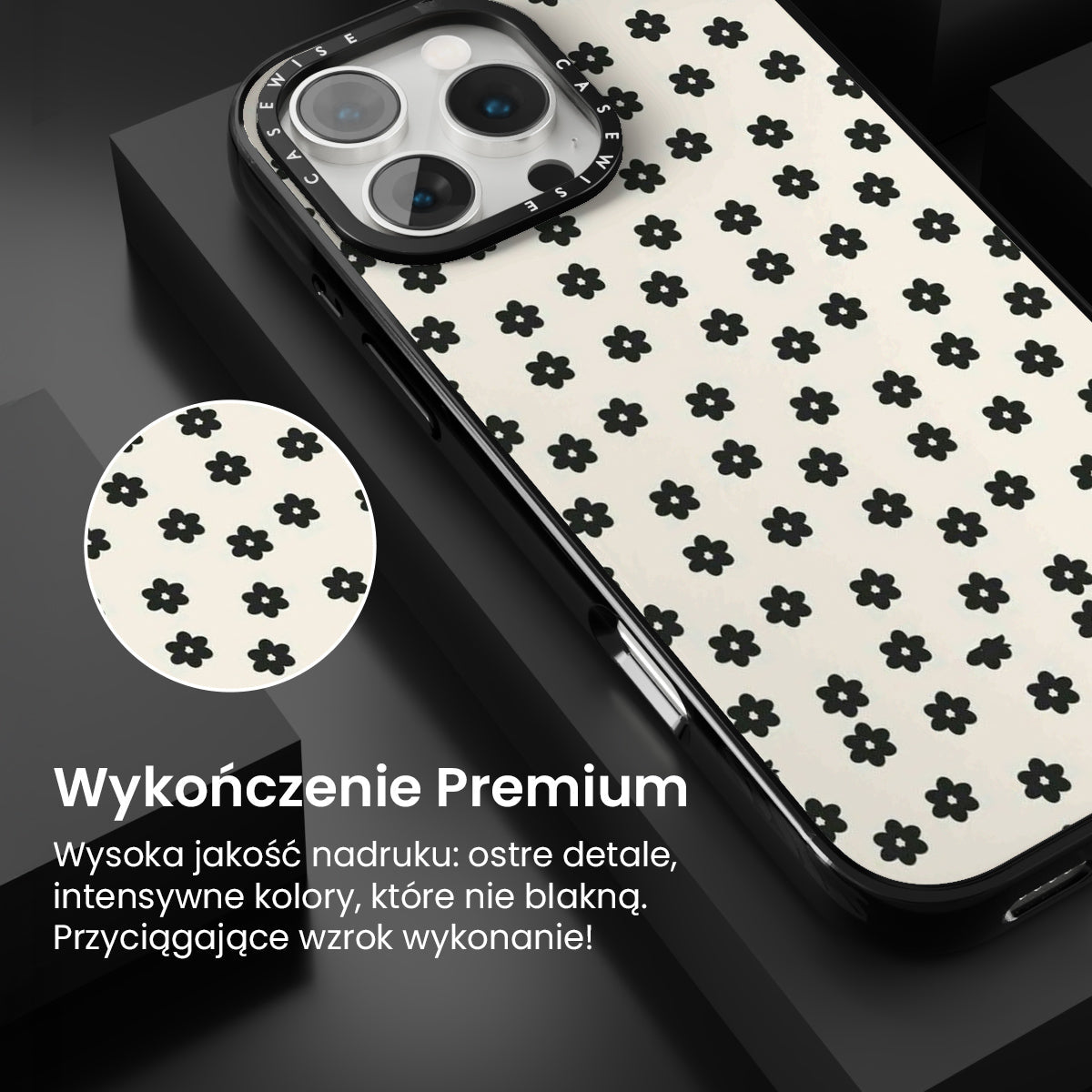 CASEWISE
CASEWISE

Wykończenie Premium

Wysoka jakość nadruku: ostre detale, intensywne kolory, które nie blakną. Przyciągające wzrok wykonanie!