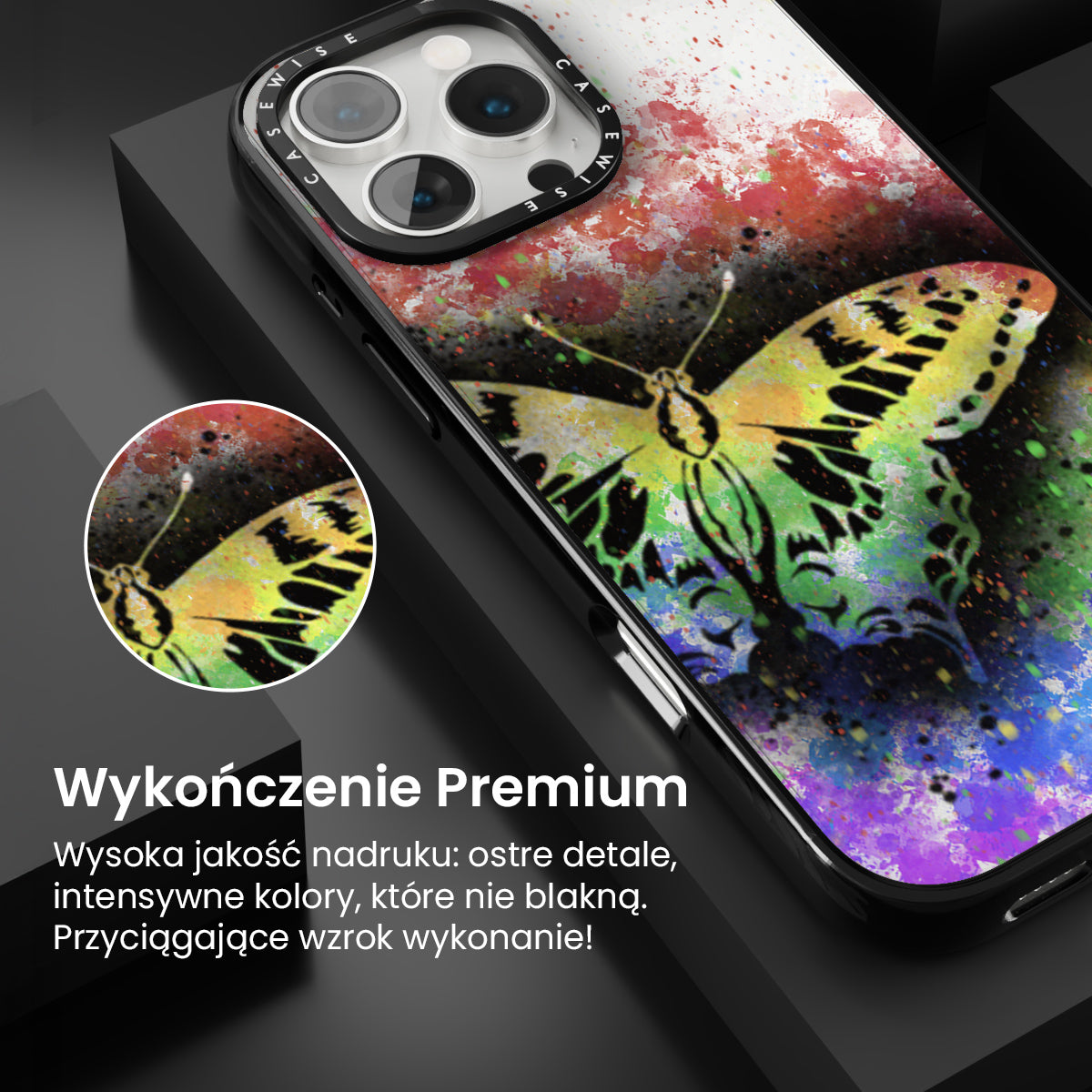 CASEWISE CASEWISE

Wykończenie Premium

Wysoka jakość nadruku: ostre detale, intensywne kolory, które nie blakną. Przyciągające wzrok wykonanie!