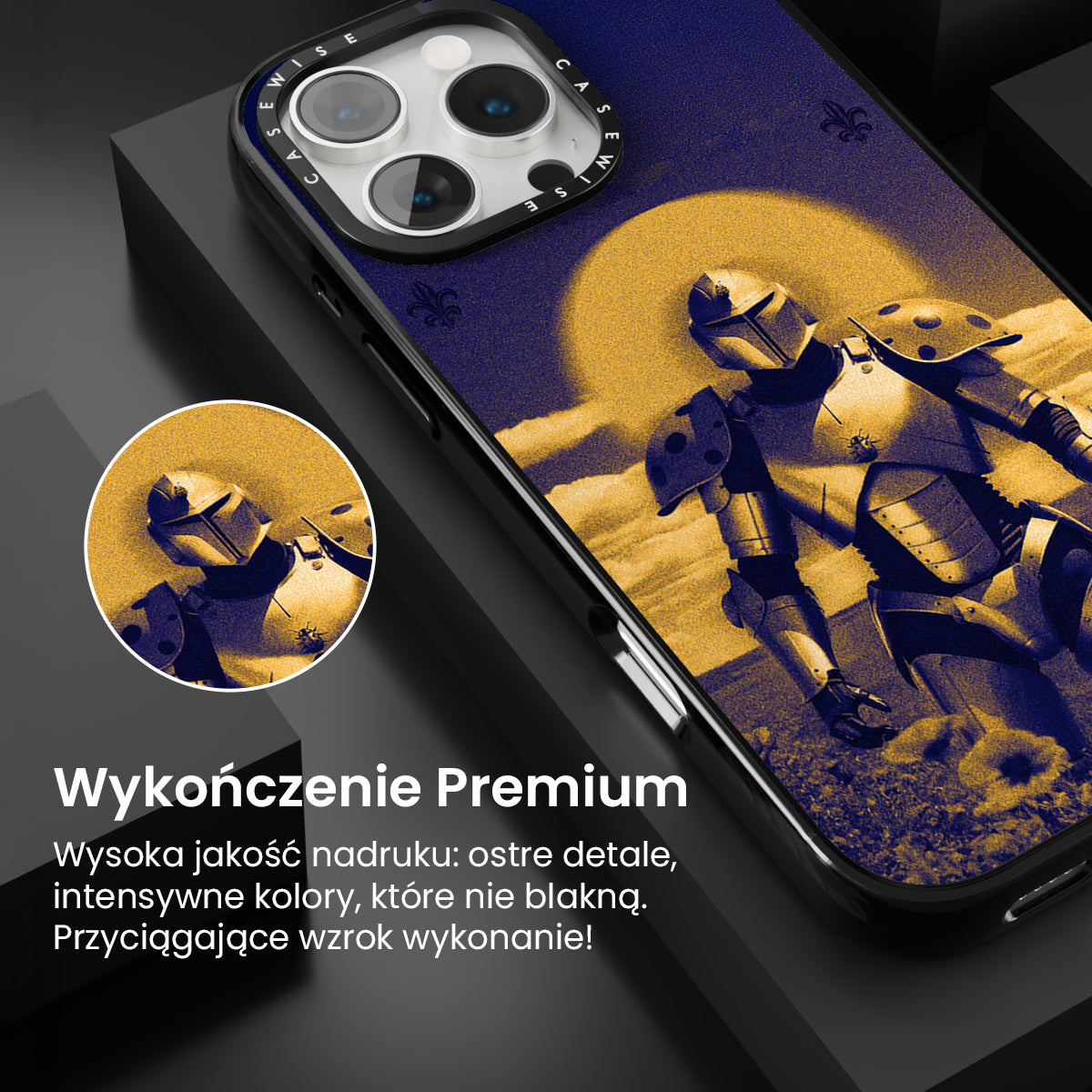 CASEWISE CASEWISE

Wykończenie Premium

Wysoka jakość nadruku: ostre detale, intensywne kolory, które nie blakną. Przyciągające wzrok wykonanie!