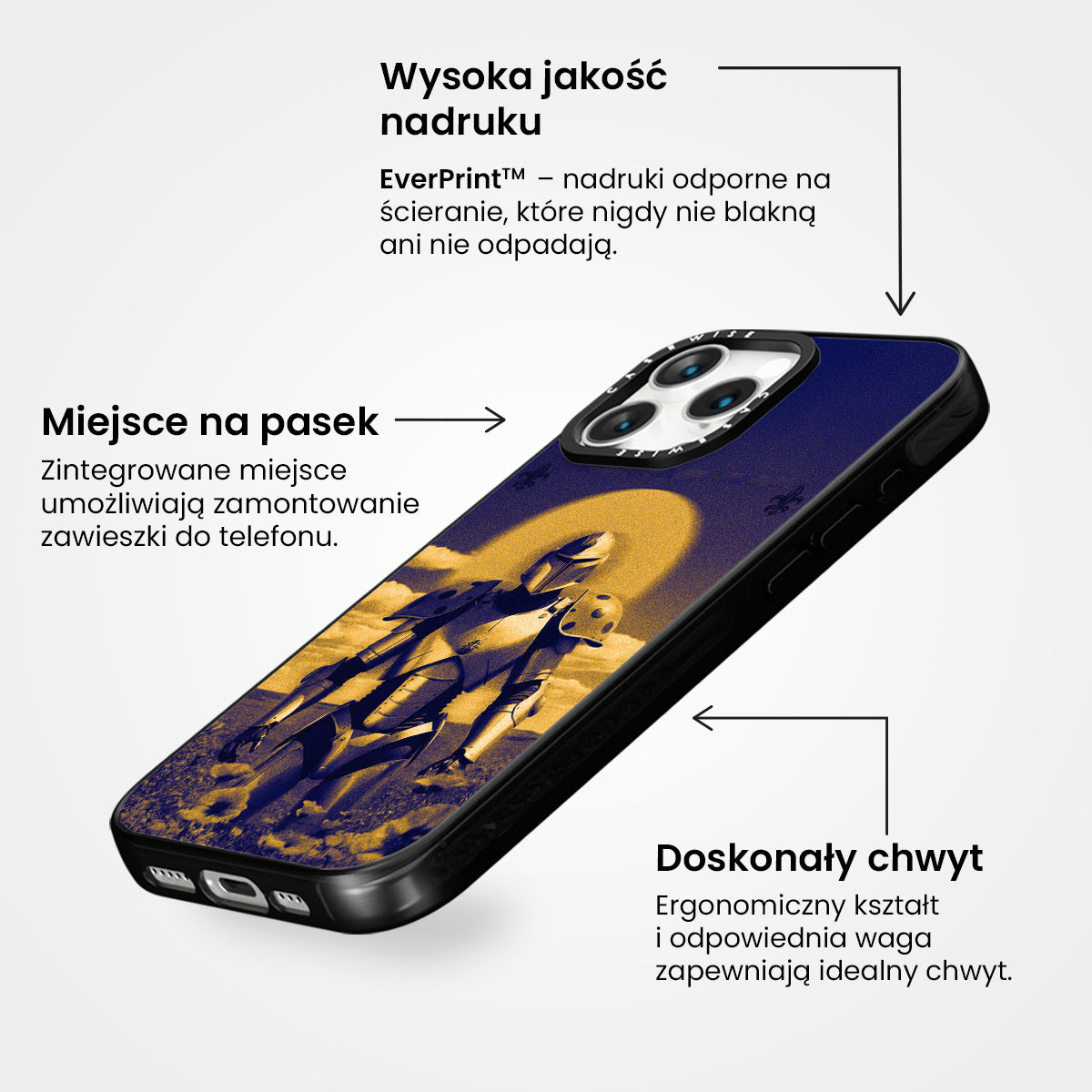 Wysoka jakość nadruku

EverPrint™ – nadruki odporne na ścieranie, które nigdy nie blakną ani nie odpadają.

Miejsce na pasek

Zintegrowane miejsce umożliwiają zamontowanie zawieszki do telefonu.

CASEWISE

CASEWISE

Doskonały chwyt

Ergonomiczny kształt i odpowiednia waga zapewniają idealny chwyt.