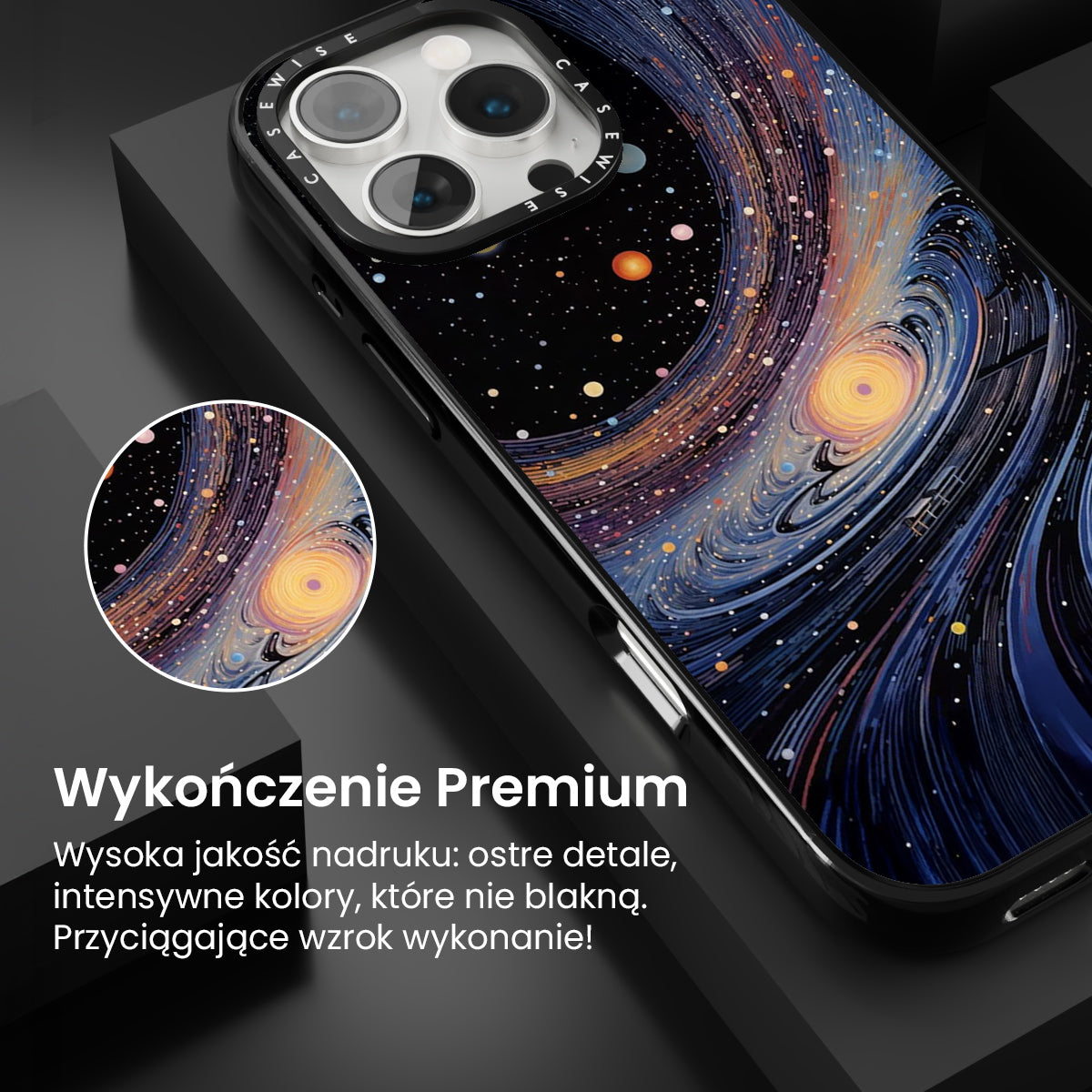 CASEWISE CASEWISE

Wykończenie Premium

Wysoka jakość nadruku: ostre detale, intensywne kolory, które nie blakną. Przyciągające wzrok wykonanie!