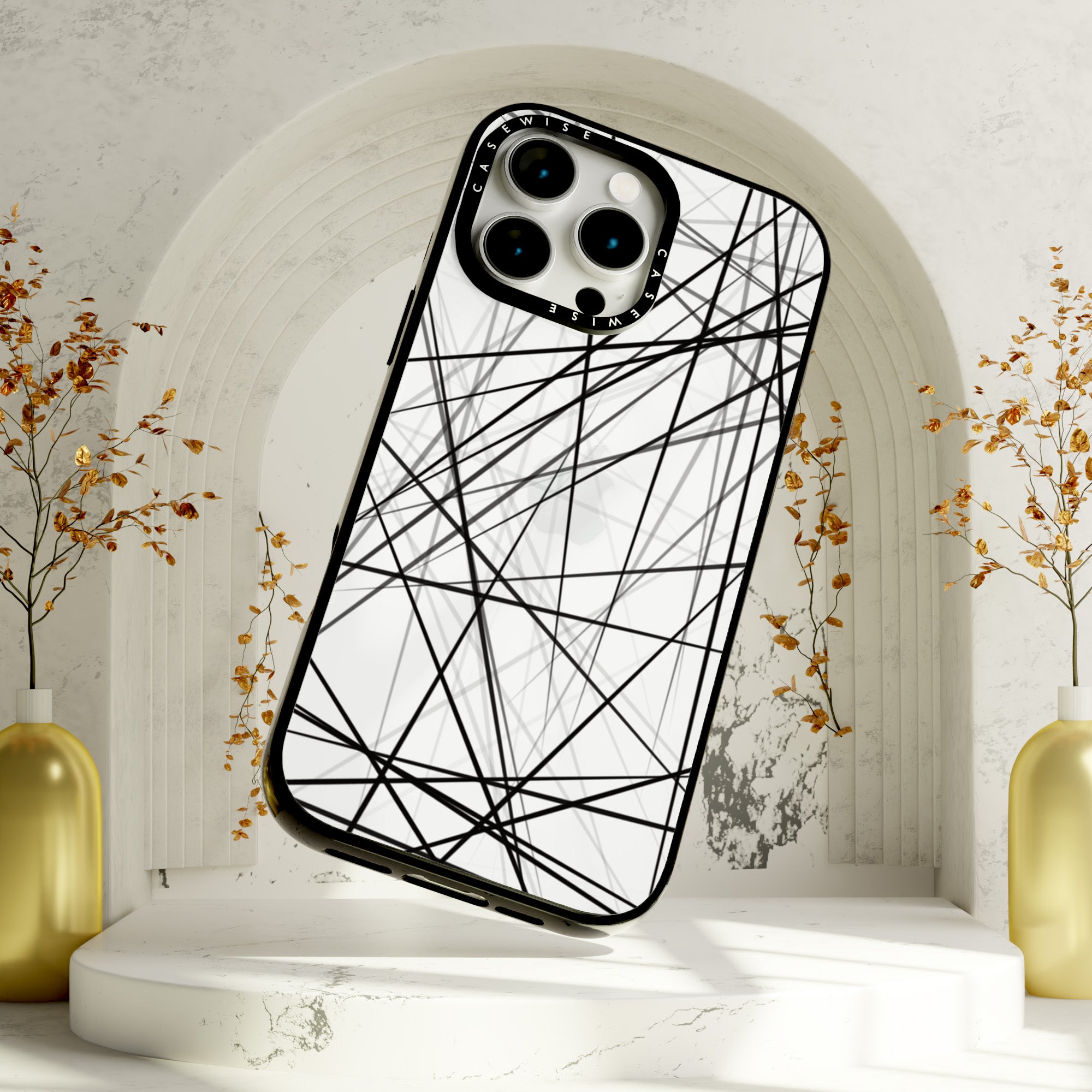 CASEWISE
CASEWISE