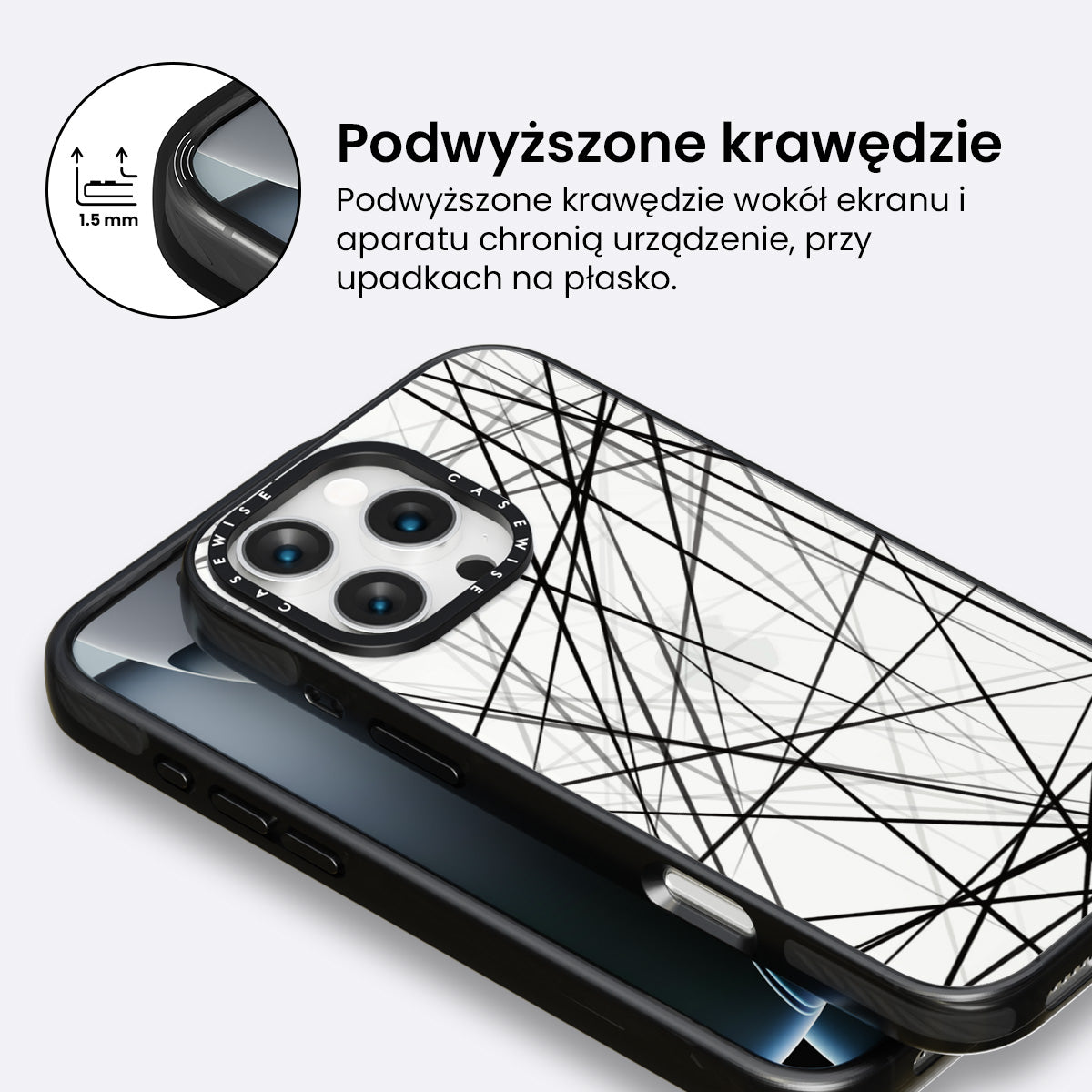 1.5 mm

Podwyższone krawędzie

Podwyższone krawędzie wokół ekranu i aparatu chronią urządzenie, przy upadkach na płasko.

CASEWISE CASEWISE