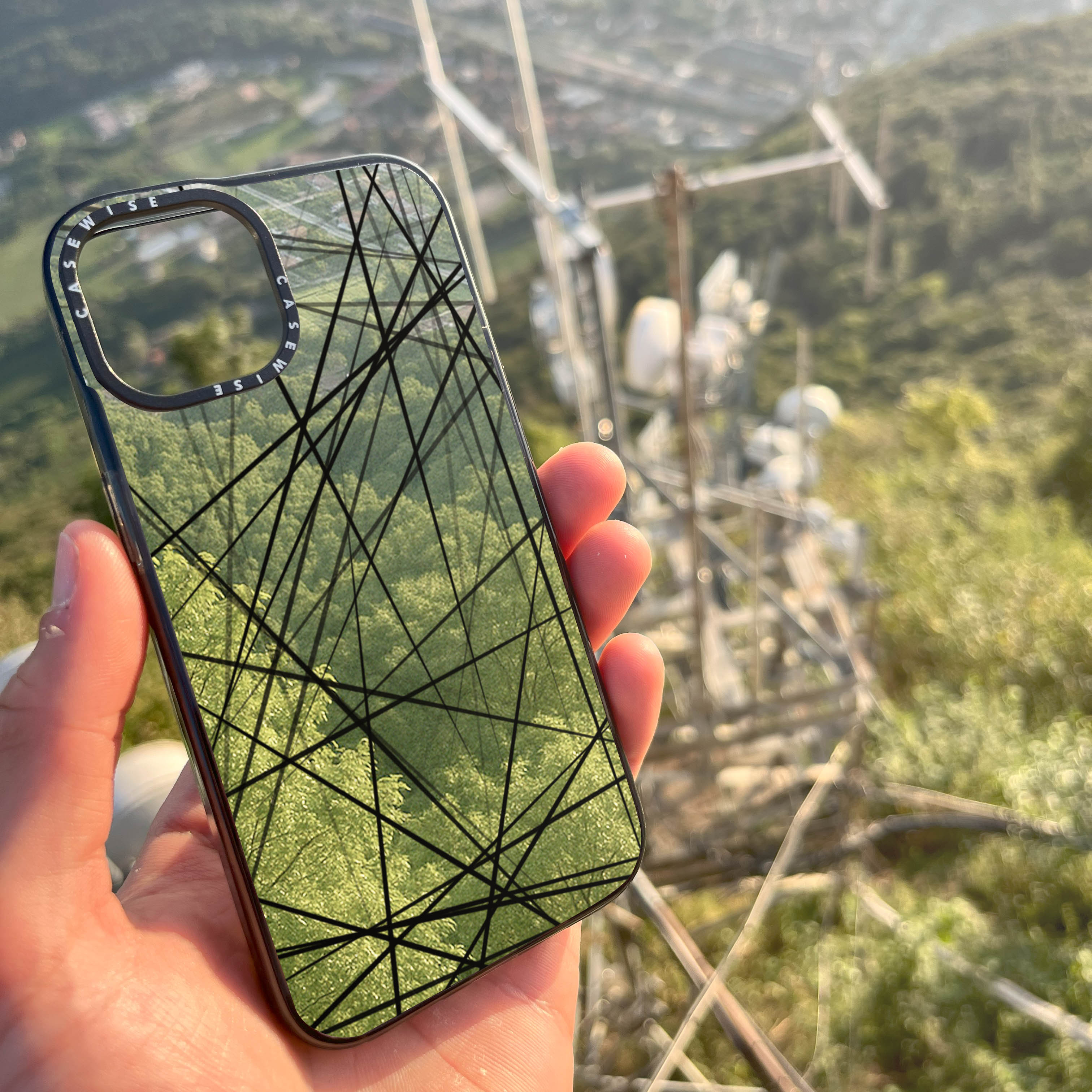 CASEWISE CASEWISE